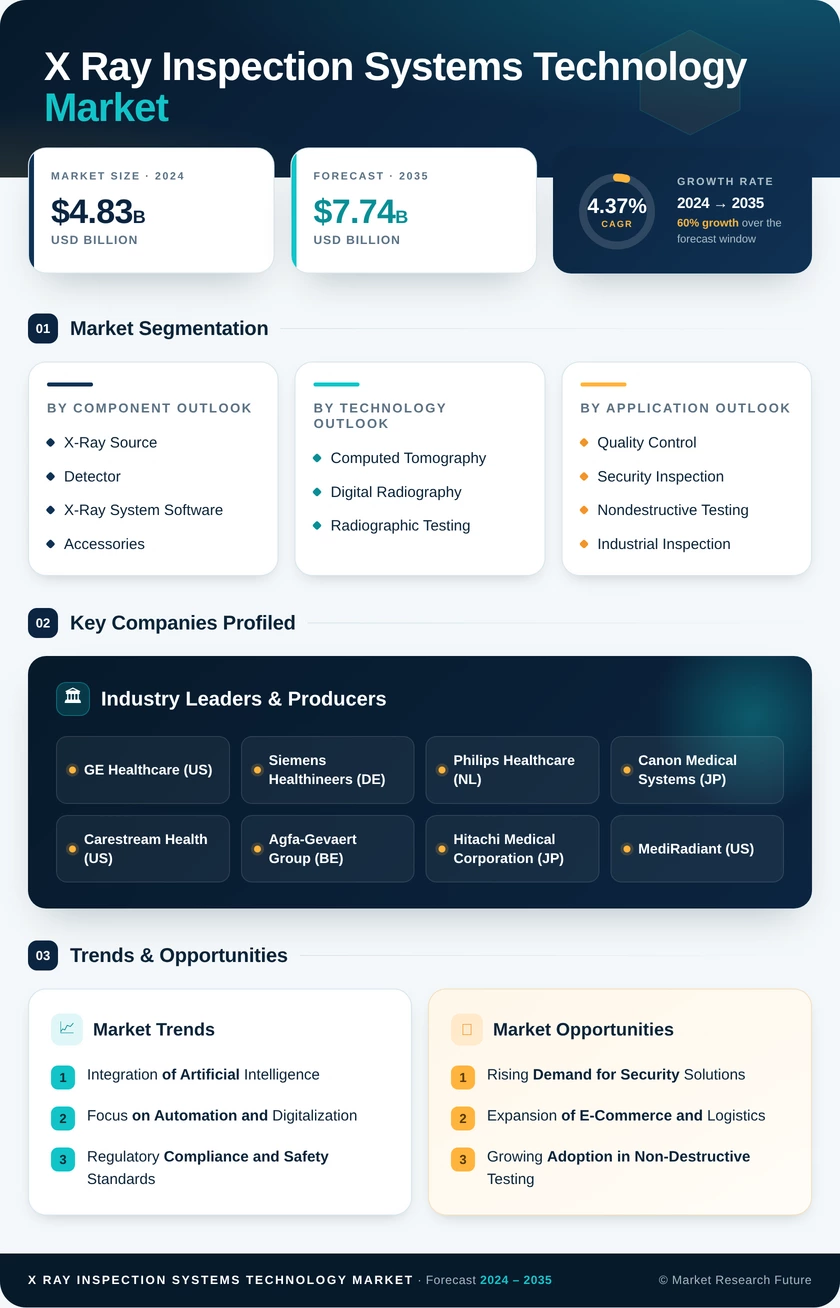 X Ray Inspection Systems Technology Market

MARKET SIZE · 2024
$4.83B
USD BILLION

FORECAST · 2035
$7.74B
USD BILLION

4.37%
CAGR
GROWTH RATE
2024 → 2035
60% growth over the forecast window

01 Market Segmentation

BY COMPONENT OUTLOOK
X-Ray Source
Detector
X-Ray System Software
Accessories

BY TECHNOLOGY OUTLOOK
Computed Tomography
Digital Radiography
Radiographic Testing

BY APPLICATION OUTLOOK
Quality Control
Security Inspection
Nondestructive Testing
Industrial Inspection

02 Key Companies Profiled

Industry Leaders & Producers
GE Healthcare (US)
Siemens Healthineers (DE)
Philips Healthcare (NL)
Canon Medical Systems (JP)
Carestream Health (US)
Agfa-Gevaert Group (BE)
Hitachi Medical Corporation (JP)
MediRadiant (US)

03 Trends & Opportunities

Market Trends
1 Integration of Artificial Intelligence
2 Focus on Automation and Digitalization
3 Regulatory Compliance and Safety Standards

Market Opportunities
1 Rising Demand for Security Solutions
2 Expansion of E-Commerce and Logistics
3 Growing Adoption in Non-Destructive Testing

X RAY INSPECTION SYSTEMS TECHNOLOGY MARKET · Forecast 2024 – 2035
© Market Research Future