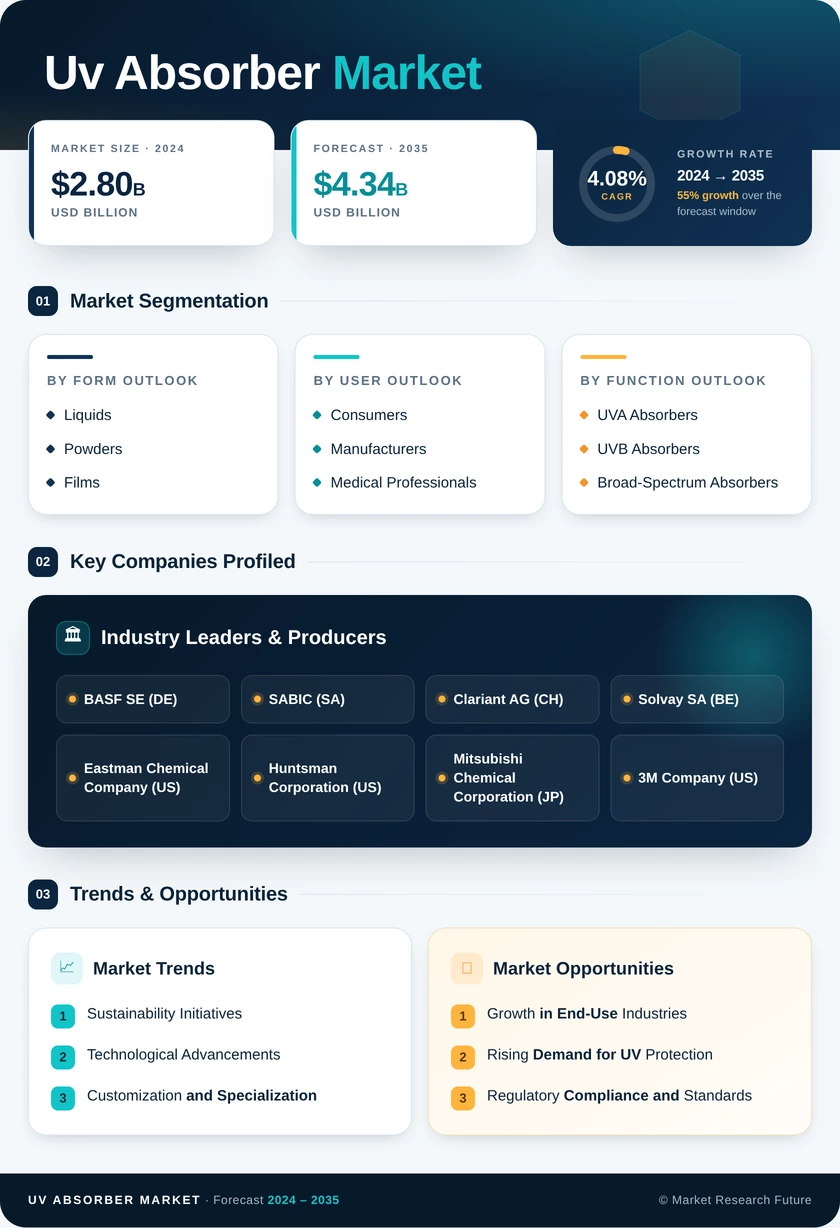 Uv Absorber Market

MARKET SIZE · 2024
$2.80B
USD BILLION

FORECAST · 2035
$4.34B
USD BILLION

4.08%
CAGR

GROWTH RATE
2024 → 2035
55% growth over the forecast window

01 Market Segmentation

BY FORM OUTLOOK
Liquids
Powders
Films

BY USER OUTLOOK
Consumers
Manufacturers
Medical Professionals

BY FUNCTION OUTLOOK
UVA Absorbers
UVB Absorbers
Broad-Spectrum Absorbers

02 Key Companies Profiled

Industry Leaders & Producers

BASF SE (DE)
SABIC (SA)
Clariant AG (CH)
Solvay SA (BE)
Eastman Chemical Company (US)
Huntsman Corporation (US)
Mitsubishi Chemical Corporation (JP)
3M Company (US)

03 Trends & Opportunities

Market Trends
1 Sustainability Initiatives
2 Technological Advancements
3 Customization and Specialization

Market Opportunities
1 Growth in End-Use Industries
2 Rising Demand for UV Protection
3 Regulatory Compliance and Standards

UV ABSORBER MARKET · Forecast 2024 – 2035
© Market Research Future