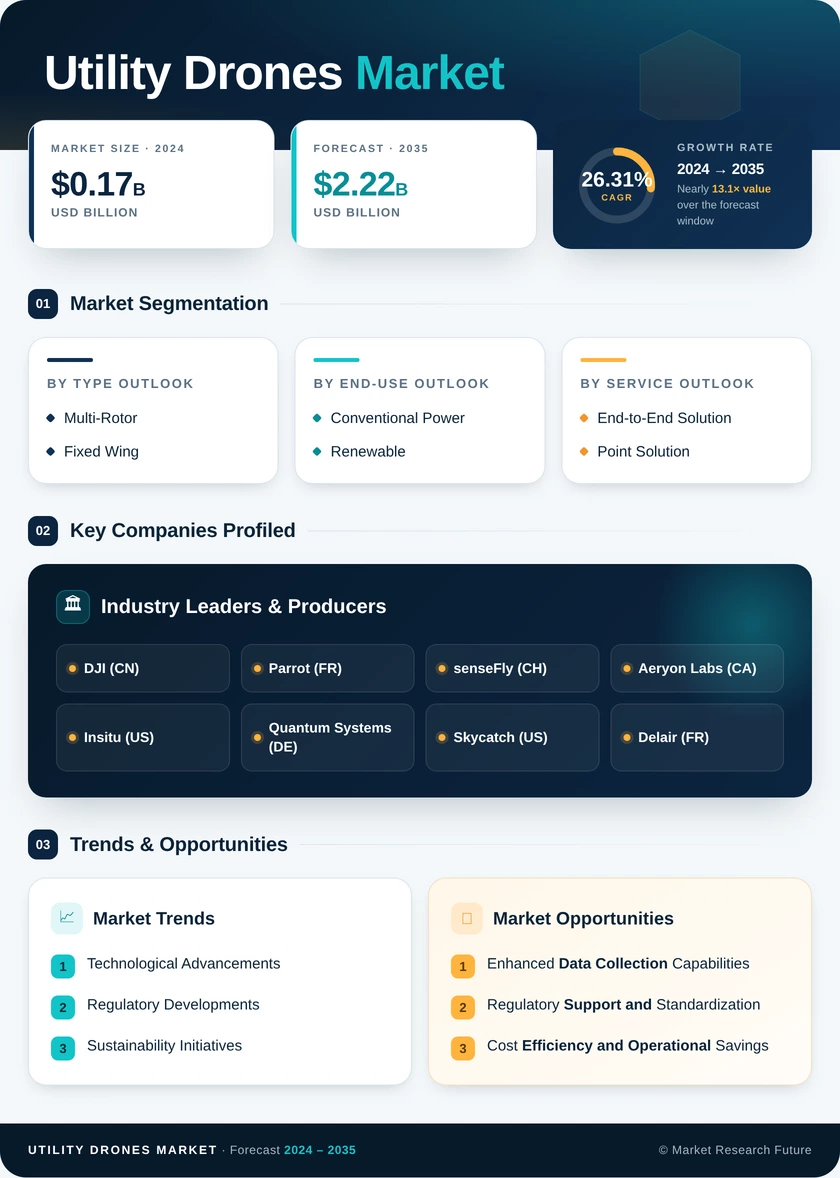 Utility Drones Market

MARKET SIZE · 2024
$0.17B
USD BILLION

FORECAST · 2035
$2.22B
USD BILLION

26.31%
CAGR

GROWTH RATE
2024 → 2035
Nearly 13.1× value over the forecast window

01 Market Segmentation

BY TYPE OUTLOOK
Multi-Rotor
Fixed Wing

BY END-USE OUTLOOK
Conventional Power
Renewable

BY SERVICE OUTLOOK
End-to-End Solution
Point Solution

02 Key Companies Profiled

Industry Leaders & Producers

DJI (CN)
Parrot (FR)
senseFly (CH)
Aeryon Labs (CA)
Insitu (US)
Quantum Systems (DE)
Skycatch (US)
Delair (FR)

03 Trends & Opportunities

Market Trends
1 Technological Advancements
2 Regulatory Developments
3 Sustainability Initiatives

Market Opportunities
1 Enhanced Data Collection Capabilities
2 Regulatory Support and Standardization
3 Cost Efficiency and Operational Savings

UTILITY DRONES MARKET · Forecast 2024 – 2035
© Market Research Future