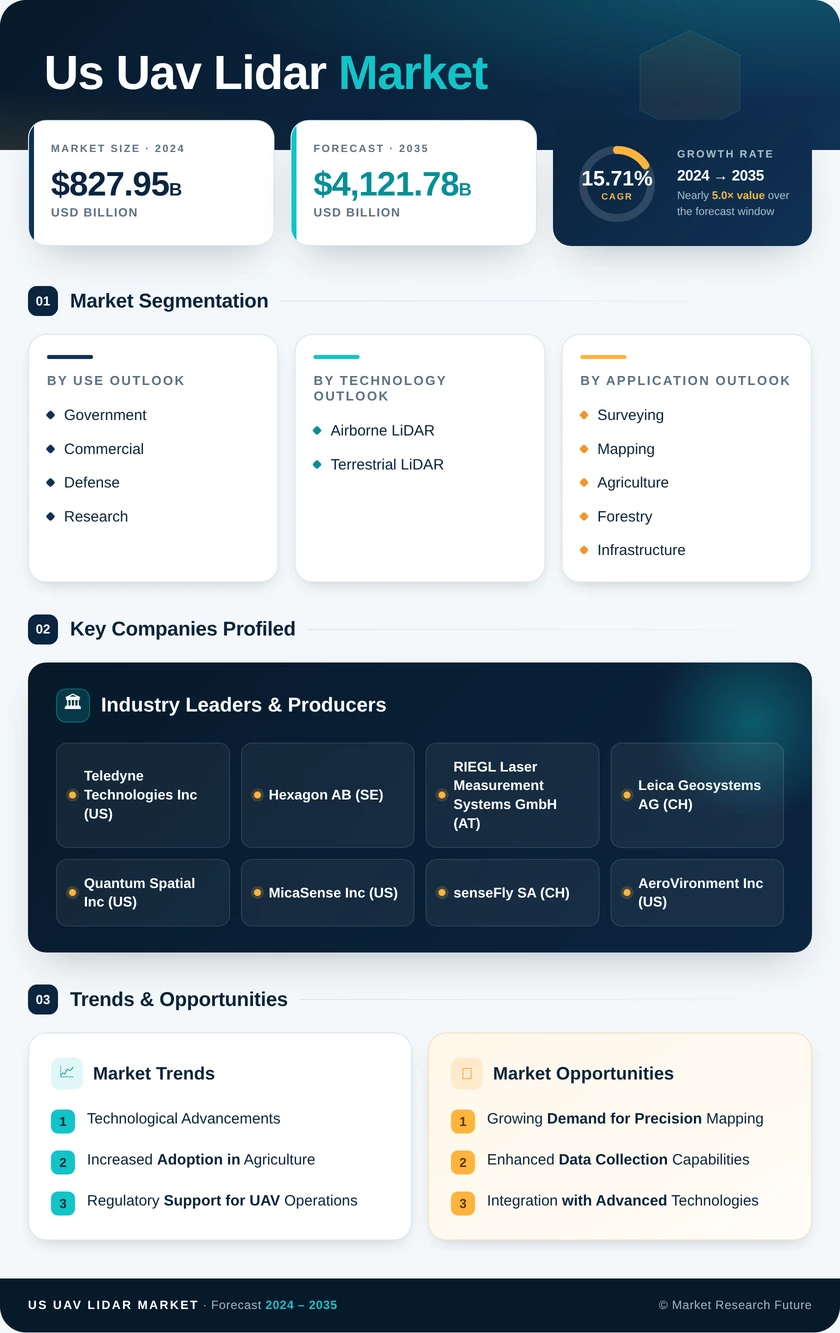 Us Uav Lidar Market

MARKET SIZE · 2024
$827.95B
USD BILLION

FORECAST · 2035
$4,121.78B
USD BILLION

15.71%
CAGR

GROWTH RATE
2024 → 2035
Nearly 5.0× value over the forecast window

01 Market Segmentation

BY USE OUTLOOK
Government
Commercial
Defense
Research

BY TECHNOLOGY OUTLOOK
Airborne LiDAR
Terrestrial LiDAR

BY APPLICATION OUTLOOK
Surveying
Mapping
Agriculture
Forestry
Infrastructure

02 Key Companies Profiled

Industry Leaders & Producers

Teledyne Technologies Inc (US)
Hexagon AB (SE)
RIEGL Laser Measurement Systems GmbH (AT)
Leica Geosystems AG (CH)
Quantum Spatial Inc (US)
MicaSense Inc (US)
senseFly SA (CH)
AeroVironment Inc (US)

03 Trends & Opportunities

Market Trends
1 Technological Advancements
2 Increased Adoption in Agriculture
3 Regulatory Support for UAV Operations

Market Opportunities
1 Growing Demand for Precision Mapping
2 Enhanced Data Collection Capabilities
3 Integration with Advanced Technologies

US UAV LIDAR MARKET · Forecast 2024 – 2035
© Market Research Future