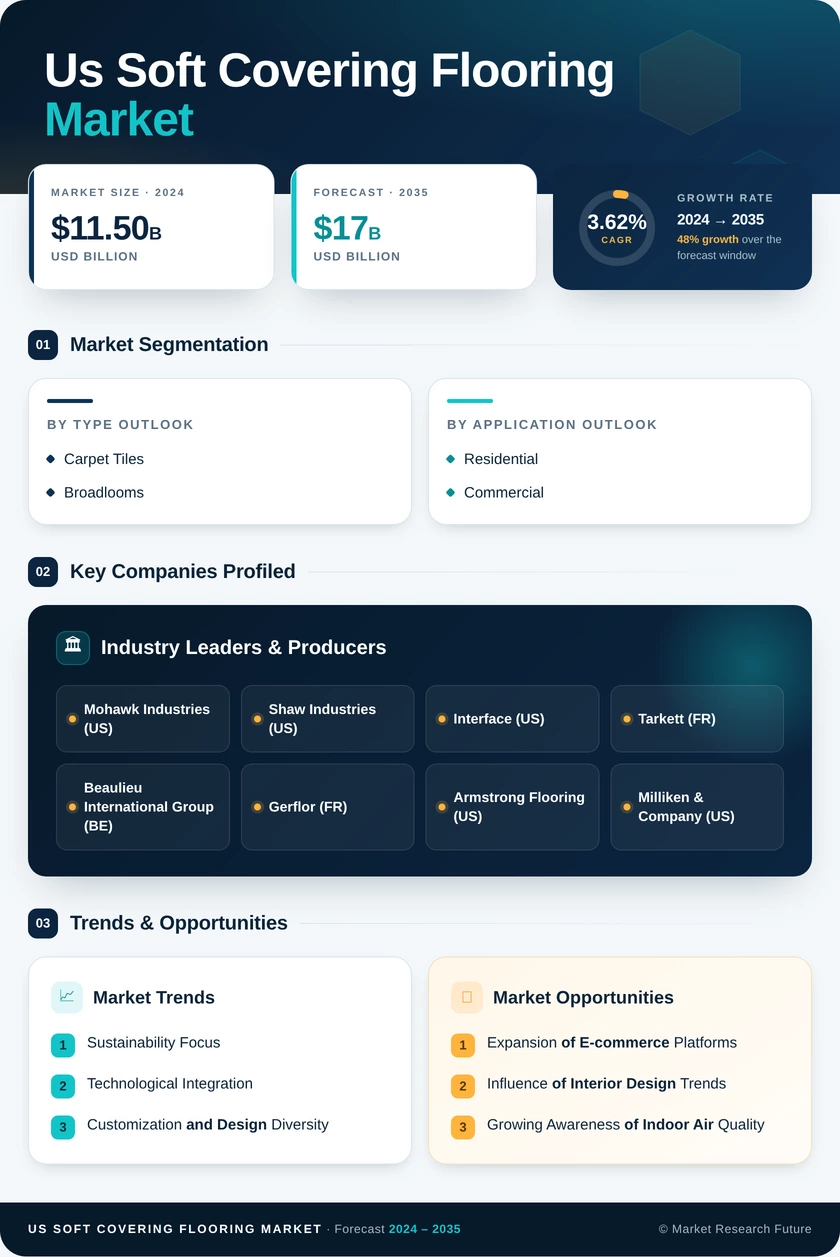 Us Soft Covering Flooring Market

MARKET SIZE · 2024
$11.50B
USD BILLION

FORECAST · 2035
$17B
USD BILLION

3.62%
CAGR
GROWTH RATE
2024 → 2035
48% growth over the forecast window

01 Market Segmentation

BY TYPE OUTLOOK
Carpet Tiles
Broadlooms

BY APPLICATION OUTLOOK
Residential
Commercial

02 Key Companies Profiled

Industry Leaders & Producers

Mohawk Industries (US)
Shaw Industries (US)
Interface (US)
Tarkett (FR)
Beaulieu International Group (BE)
Gerflor (FR)
Armstrong Flooring (US)
Milliken & Company (US)

03 Trends & Opportunities

Market Trends
1 Sustainability Focus
2 Technological Integration
3 Customization and Design Diversity

Market Opportunities
1 Expansion of E-commerce Platforms
2 Influence of Interior Design Trends
3 Growing Awareness of Indoor Air Quality

US SOFT COVERING FLOORING MARKET · Forecast 2024 – 2035
© Market Research Future