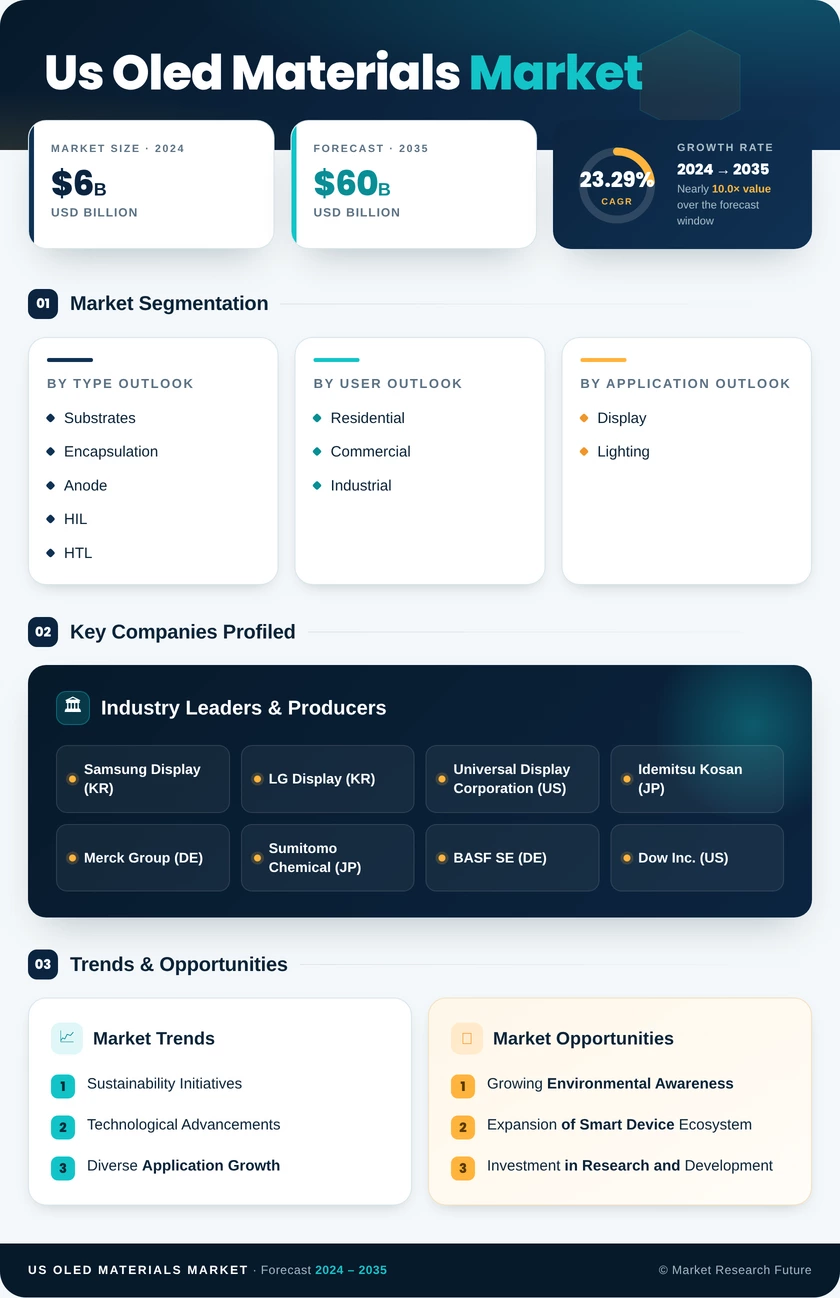 Us Oled Materials Market

MARKET SIZE · 2024
$6B
USD BILLION

FORECAST · 2035
$60B
USD BILLION

23.29%
CAGR

GROWTH RATE
2024 → 2035
Nearly 10.0× value over the forecast window

01 Market Segmentation

BY TYPE OUTLOOK
Substrates
Encapsulation
Anode
HIL
HTL

BY USER OUTLOOK
Residential
Commercial
Industrial

BY APPLICATION OUTLOOK
Display
Lighting

02 Key Companies Profiled

Industry Leaders & Producers

Samsung Display (KR)
LG Display (KR)
Universal Display Corporation (US)
Idemitsu Kosan (JP)
Merck Group (DE)
Sumitomo Chemical (JP)
BASF SE (DE)
Dow Inc. (US)

03 Trends & Opportunities

Market Trends
1 Sustainability Initiatives
2 Technological Advancements
3 Diverse Application Growth

Market Opportunities
1 Growing Environmental Awareness
2 Expansion of Smart Device Ecosystem
3 Investment in Research and Development

US OLED MATERIALS MARKET · Forecast 2024 – 2035
© Market Research Future