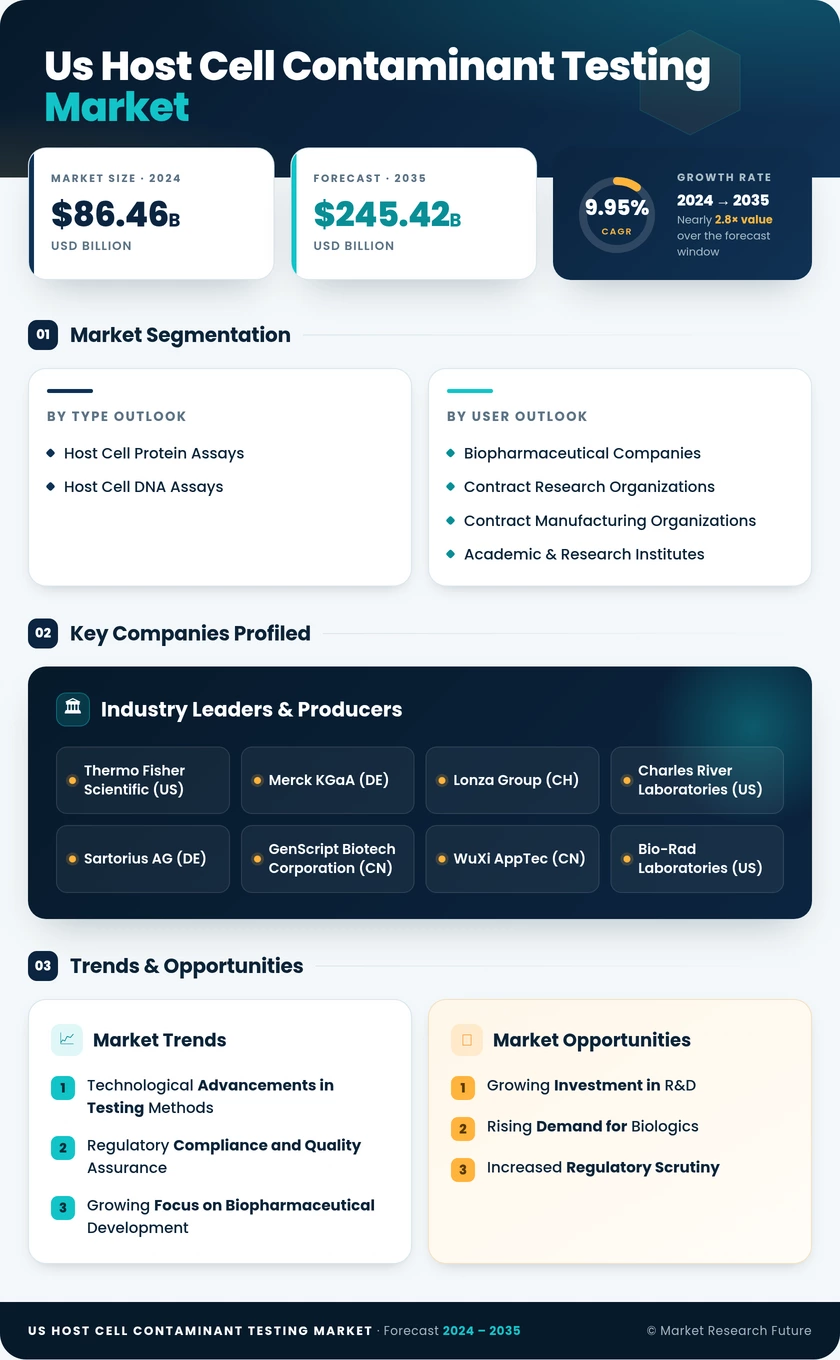 Us Host Cell Contaminant Testing Market

MARKET SIZE · 2024
$86.46B
USD BILLION

FORECAST · 2035
$245.42B
USD BILLION

9.95%
CAGR

GROWTH RATE
2024 → 2035
Nearly 2.8× value over the forecast window

01 Market Segmentation

BY TYPE OUTLOOK
Host Cell Protein Assays
Host Cell DNA Assays

BY USER OUTLOOK
Biopharmaceutical Companies
Contract Research Organizations
Contract Manufacturing Organizations
Academic & Research Institutes

02 Key Companies Profiled

Industry Leaders & Producers

Thermo Fisher Scientific (US)
Merck KGaA (DE)
Lonza Group (CH)
Charles River Laboratories (US)
Sartorius AG (DE)
GenScript Biotech Corporation (CN)
WuXi AppTec (CN)
Bio-Rad Laboratories (US)

03 Trends & Opportunities

Market Trends
1 Technological Advancements in Testing Methods
2 Regulatory Compliance and Quality Assurance
3 Growing Focus on Biopharmaceutical Development

Market Opportunities
1 Growing Investment in R&D
2 Rising Demand for Biologics
3 Increased Regulatory Scrutiny

US HOST CELL CONTAMINANT TESTING MARKET · Forecast 2024 – 2035
© Market Research Future