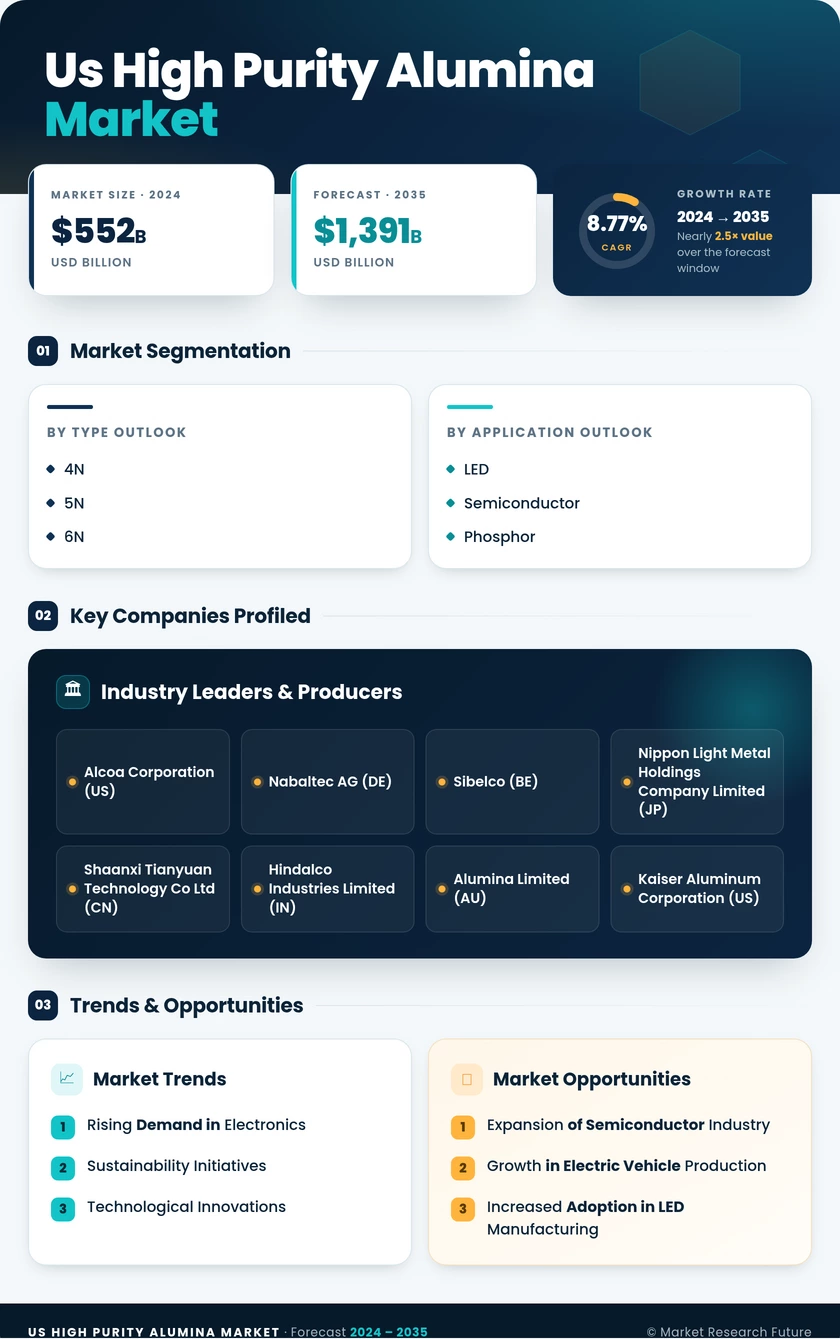 Us High Purity Alumina Market

MARKET SIZE · 2024
$552B
USD BILLION

FORECAST · 2035
$1,391B
USD BILLION

8.77%
CAGR

GROWTH RATE
2024 → 2035
Nearly 2.5× value over the forecast window

01 Market Segmentation

BY TYPE OUTLOOK
4N
5N
6N

BY APPLICATION OUTLOOK
LED
Semiconductor
Phosphor

02 Key Companies Profiled

Industry Leaders & Producers

Alcoa Corporation (US)
Nabaltec AG (DE)
Sibelco (BE)
Nippon Light Metal Holdings Company Limited (JP)
Shaanxi Tianyuan Technology Co Ltd (CN)
Hindalco Industries Limited (IN)
Alumina Limited (AU)
Kaiser Aluminum Corporation (US)

03 Trends & Opportunities

Market Trends
1 Rising Demand in Electronics
2 Sustainability Initiatives
3 Technological Innovations

Market Opportunities
1 Expansion of Semiconductor Industry
2 Growth in Electric Vehicle Production
3 Increased Adoption in LED Manufacturing

US HIGH PURITY ALUMINA MARKET · Forecast 2024 – 2035
© Market Research Future