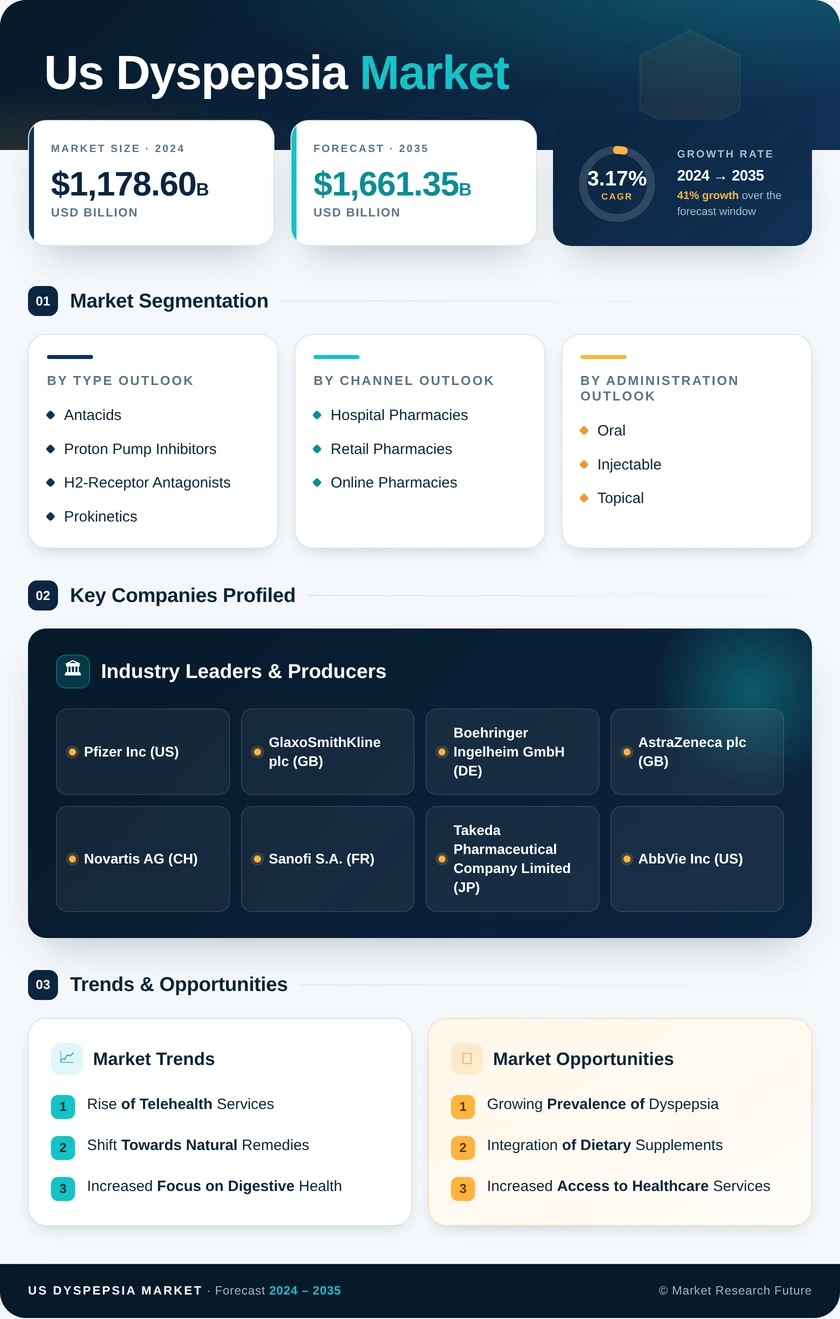 Us Dyspepsia Market

MARKET SIZE · 2024
$1,178.60B
USD BILLION

FORECAST · 2035
$1,661.35B
USD BILLION

3.17%
CAGR
GROWTH RATE
2024 → 2035
41% growth over the forecast window

01 Market Segmentation

BY TYPE OUTLOOK
Antacids
Proton Pump Inhibitors
H2-Receptor Antagonists
Prokinetics

BY CHANNEL OUTLOOK
Hospital Pharmacies
Retail Pharmacies
Online Pharmacies

BY ADMINISTRATION OUTLOOK
Oral
Injectable
Topical

02 Key Companies Profiled

Industry Leaders & Producers

Pfizer Inc (US)
GlaxoSmithKline plc (GB)
Boehringer Ingelheim GmbH (DE)
AstraZeneca plc (GB)
Novartis AG (CH)
Sanofi S.A. (FR)
Takeda Pharmaceutical Company Limited (JP)
AbbVie Inc (US)

03 Trends & Opportunities

Market Trends
1 Rise of Telehealth Services
2 Shift Towards Natural Remedies
3 Increased Focus on Digestive Health

Market Opportunities
1 Growing Prevalence of Dyspepsia
2 Integration of Dietary Supplements
3 Increased Access to Healthcare Services

US DYSPEPSIA MARKET · Forecast 2024 – 2035
© Market Research Future