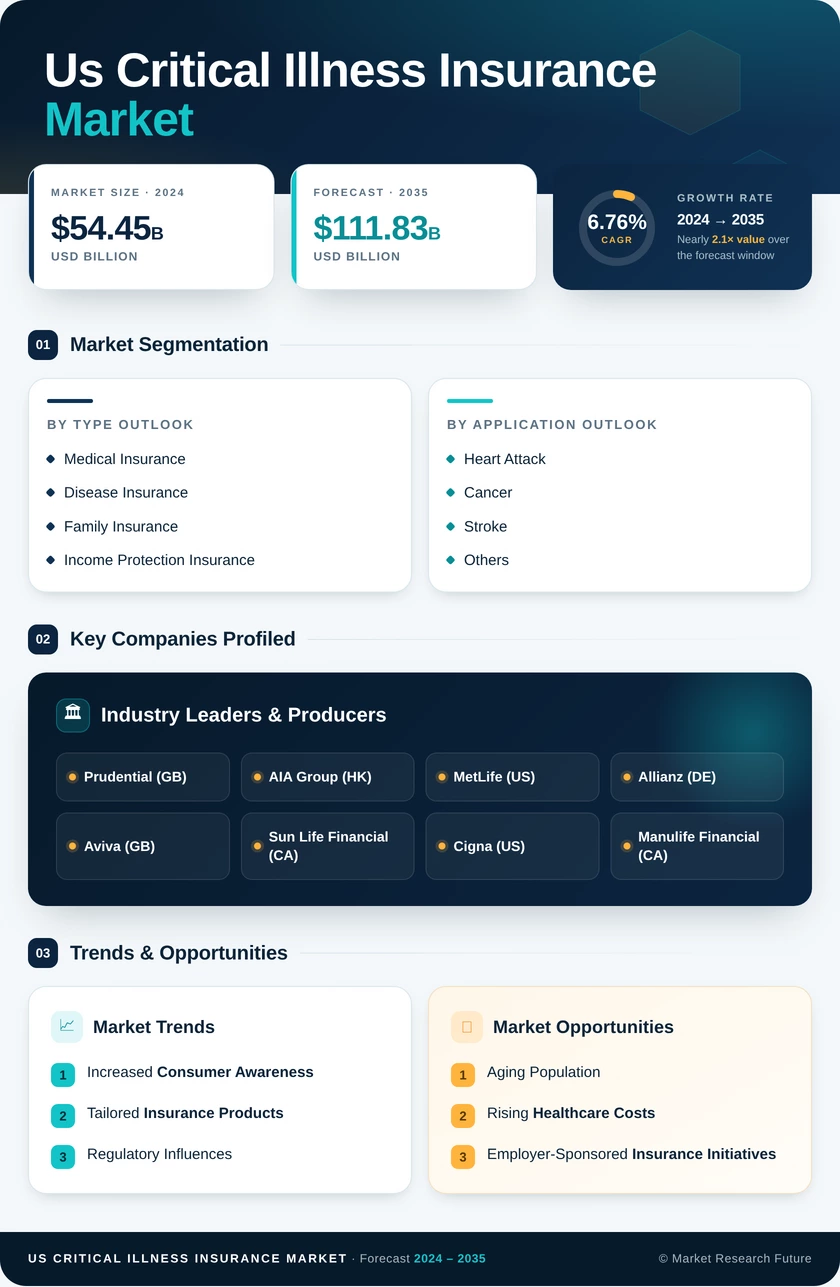 Us Critical Illness Insurance Market

MARKET SIZE · 2024
$54.45B
USD BILLION

FORECAST · 2035
$111.83B
USD BILLION

6.76%
CAGR
GROWTH RATE
2024 → 2035
Nearly 2.1× value over the forecast window

01 Market Segmentation

BY TYPE OUTLOOK
Medical Insurance
Disease Insurance
Family Insurance
Income Protection Insurance

BY APPLICATION OUTLOOK
Heart Attack
Cancer
Stroke
Others

02 Key Companies Profiled

Industry Leaders & Producers
Prudential (GB)
AIA Group (HK)
MetLife (US)
Allianz (DE)
Aviva (GB)
Sun Life Financial (CA)
Cigna (US)
Manulife Financial (CA)

03 Trends & Opportunities

Market Trends
1 Increased Consumer Awareness
2 Tailored Insurance Products
3 Regulatory Influences

Market Opportunities
1 Aging Population
2 Rising Healthcare Costs
3 Employer-Sponsored Insurance Initiatives

US CRITICAL ILLNESS INSURANCE MARKET · Forecast 2024 – 2035
© Market Research Future