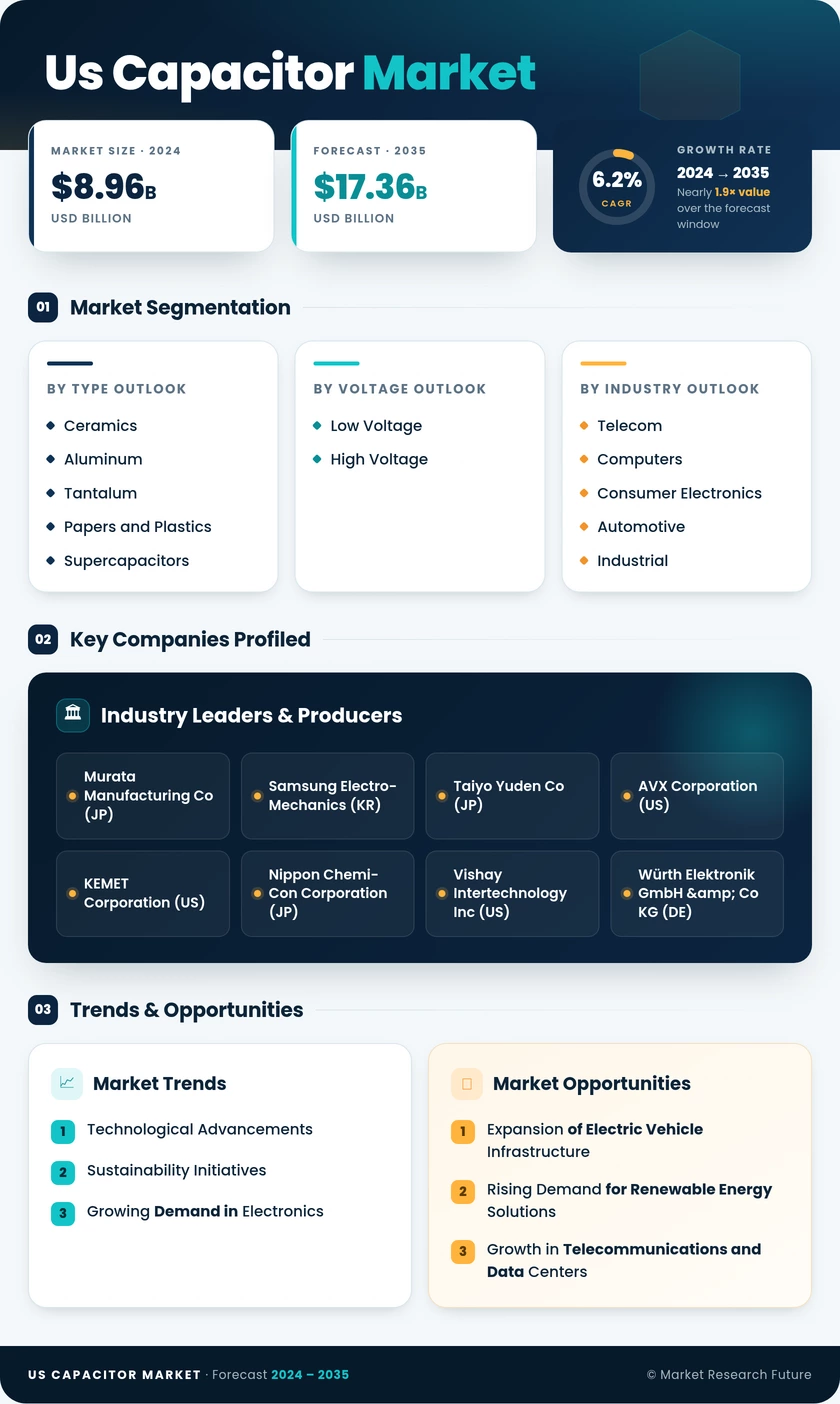 Us Capacitor Market

MARKET SIZE · 2024
$8.96B
USD BILLION

FORECAST · 2035
$17.36B
USD BILLION

6.2%
CAGR

GROWTH RATE
2024 → 2035
Nearly 1.9× value over the forecast window

01 Market Segmentation

BY TYPE OUTLOOK
• Ceramics
• Aluminum
• Tantalum
• Papers and Plastics
• Supercapacitors

BY VOLTAGE OUTLOOK
• Low Voltage
• High Voltage

BY INDUSTRY OUTLOOK
• Telecom
• Computers
• Consumer Electronics
• Automotive
• Industrial

02 Key Companies Profiled

Industry Leaders & Producers

Murata Manufacturing Co (JP)

Samsung Electro-Mechanics (KR)

Taiyo Yuden Co (JP)

AVX Corporation (US)

KEMET Corporation (US)

Nippon Chemi-Con Corporation (JP)

Vishay Intertechnology Inc (US)

Würth Elektronik GmbH &amp; Co KG (DE)

03 Trends & Opportunities

Market Trends
1 Technological Advancements
2 Sustainability Initiatives
3 Growing Demand in Electronics

Market Opportunities
1 Expansion of Electric Vehicle Infrastructure
2 Rising Demand for Renewable Energy Solutions
3 Growth in Telecommunications and Data Centers

US CAPACITOR MARKET · Forecast 2024 – 2035
© Market Research Future