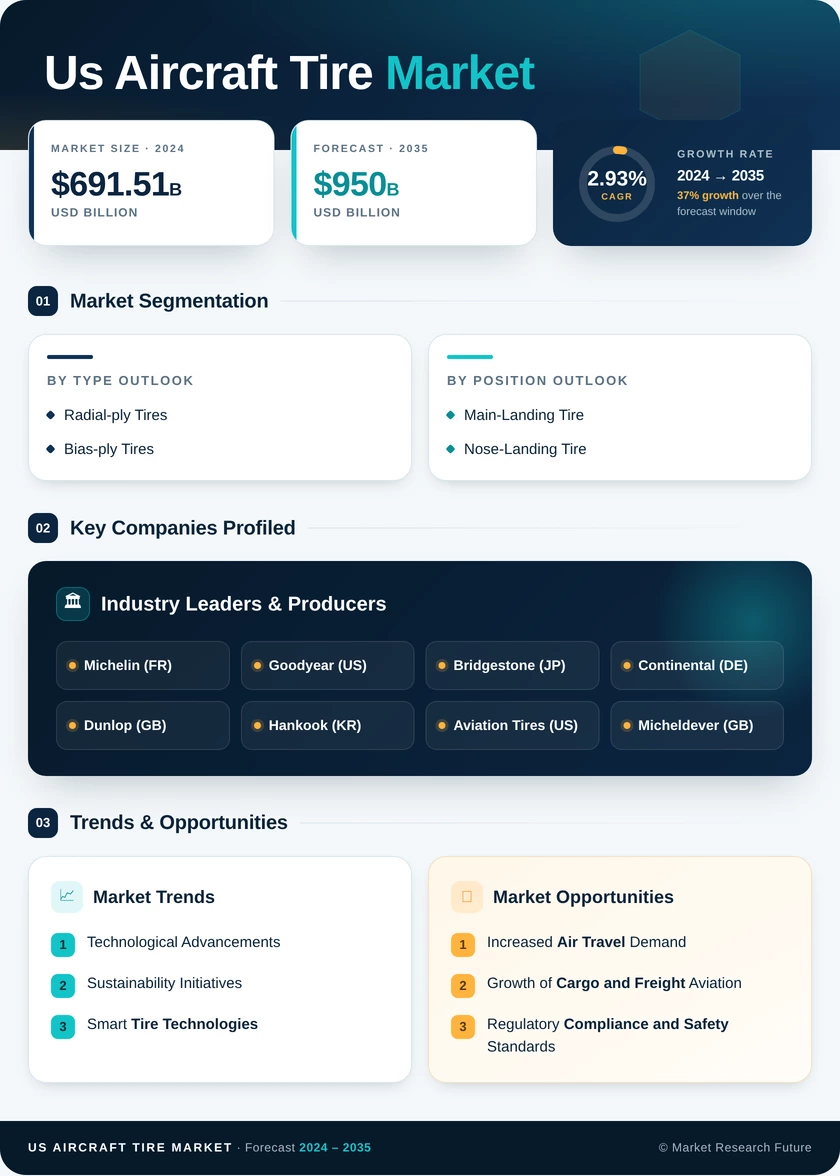 Us Aircraft Tire Market

MARKET SIZE · 2024
$691.51B
USD BILLION

FORECAST · 2035
$950B
USD BILLION

2.93%
CAGR

GROWTH RATE
2024 → 2035
37% growth over the forecast window

01 Market Segmentation

BY TYPE OUTLOOK
Radial-ply Tires
Bias-ply Tires

BY POSITION OUTLOOK
Main-Landing Tire
Nose-Landing Tire

02 Key Companies Profiled

Industry Leaders & Producers

Michelin (FR)
Goodyear (US)
Bridgestone (JP)
Continental (DE)
Dunlop (GB)
Hankook (KR)
Aviation Tires (US)
Micheldever (GB)

03 Trends & Opportunities

Market Trends
1 Technological Advancements
2 Sustainability Initiatives
3 Smart Tire Technologies

Market Opportunities
1 Increased Air Travel Demand
2 Growth of Cargo and Freight Aviation
3 Regulatory Compliance and Safety Standards

US AIRCRAFT TIRE MARKET · Forecast 2024 – 2035
© Market Research Future