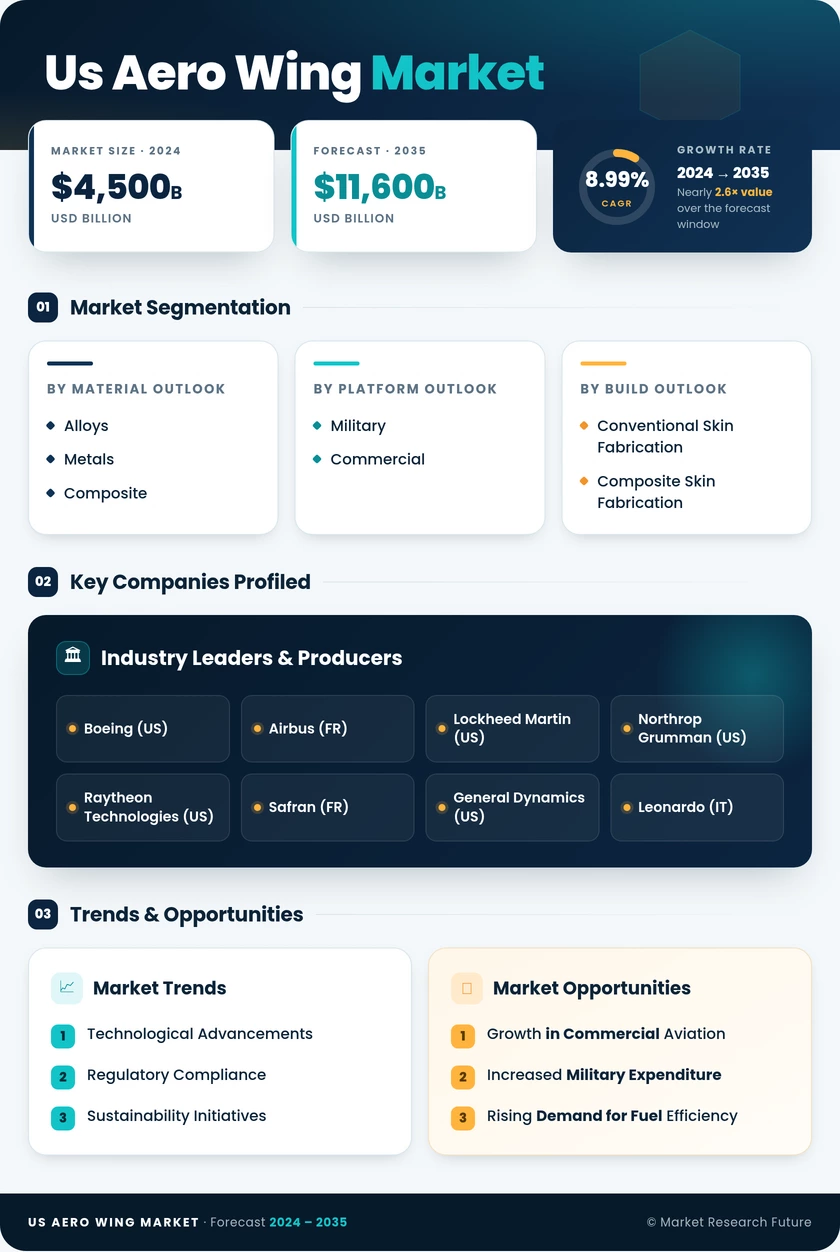 Us Aero Wing Market

MARKET SIZE · 2024
$4,500B
USD BILLION

FORECAST · 2035
$11,600B
USD BILLION

8.99%
CAGR
GROWTH RATE
2024 → 2035
Nearly 2.6× value over the forecast window

01 Market Segmentation

BY MATERIAL OUTLOOK
Alloys
Metals
Composite

BY PLATFORM OUTLOOK
Military
Commercial

BY BUILD OUTLOOK
Conventional Skin Fabrication
Composite Skin Fabrication

02 Key Companies Profiled

Industry Leaders & Producers

Boeing (US)
Airbus (FR)
Lockheed Martin (US)
Northrop Grumman (US)
Raytheon Technologies (US)
Safran (FR)
General Dynamics (US)
Leonardo (IT)

03 Trends & Opportunities

Market Trends
1 Technological Advancements
2 Regulatory Compliance
3 Sustainability Initiatives

Market Opportunities
1 Growth in Commercial Aviation
2 Increased Military Expenditure
3 Rising Demand for Fuel Efficiency

US AERO WING MARKET · Forecast 2024 – 2035
© Market Research Future