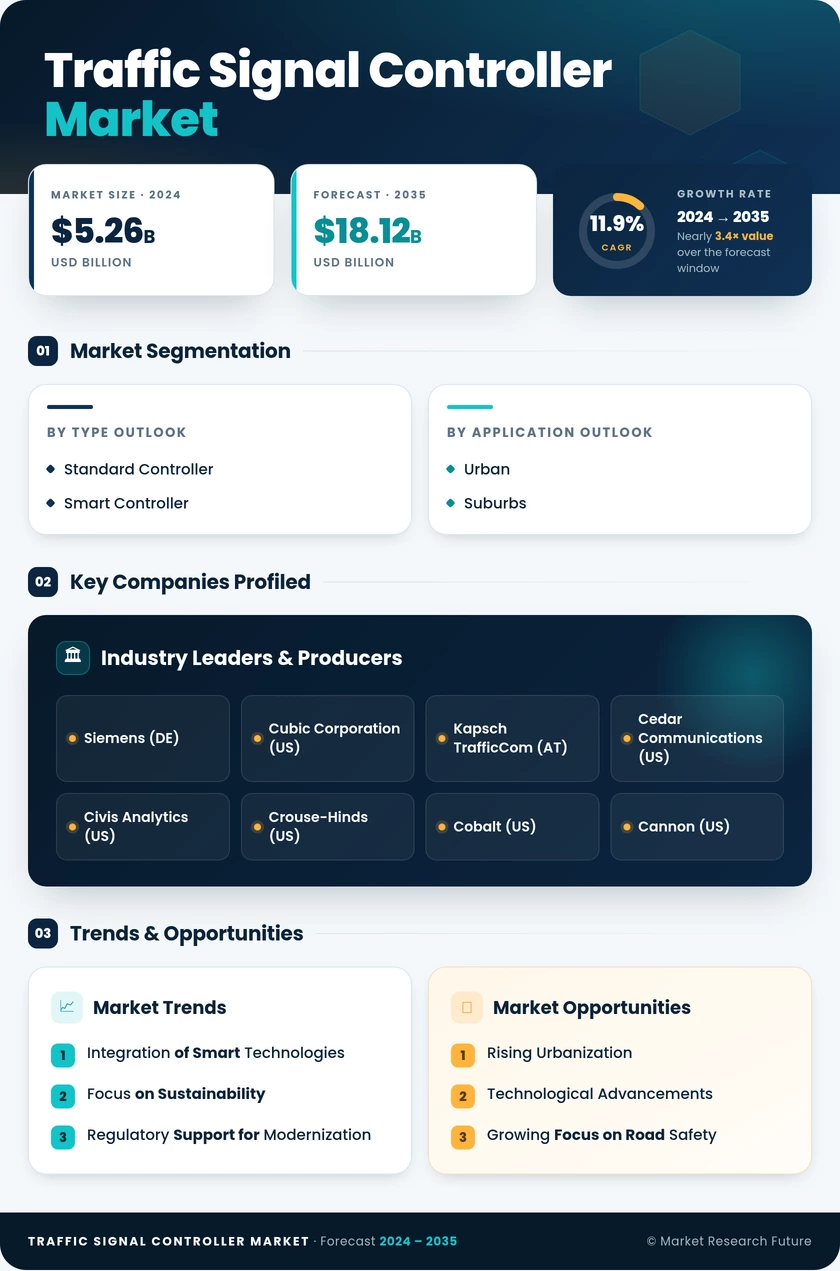 Traffic Signal Controller Market

MARKET SIZE · 2024
$5.26B
USD BILLION

FORECAST · 2035
$18.12B
USD BILLION

11.9%
CAGR
GROWTH RATE
2024 → 2035
Nearly 3.4× value over the forecast window

01 Market Segmentation

BY TYPE OUTLOOK
Standard Controller
Smart Controller

BY APPLICATION OUTLOOK
Urban
Suburbs

02 Key Companies Profiled

Industry Leaders & Producers

Siemens (DE)
Cubic Corporation (US)
Kapsch TrafficCom (AT)
Cedar Communications (US)
Civis Analytics (US)
Crouse-Hinds (US)
Cobalt (US)
Cannon (US)

03 Trends & Opportunities

Market Trends
1 Integration of Smart Technologies
2 Focus on Sustainability
3 Regulatory Support for Modernization

Market Opportunities
1 Rising Urbanization
2 Technological Advancements
3 Growing Focus on Road Safety

TRAFFIC SIGNAL CONTROLLER MARKET · Forecast 2024 – 2035
© Market Research Future