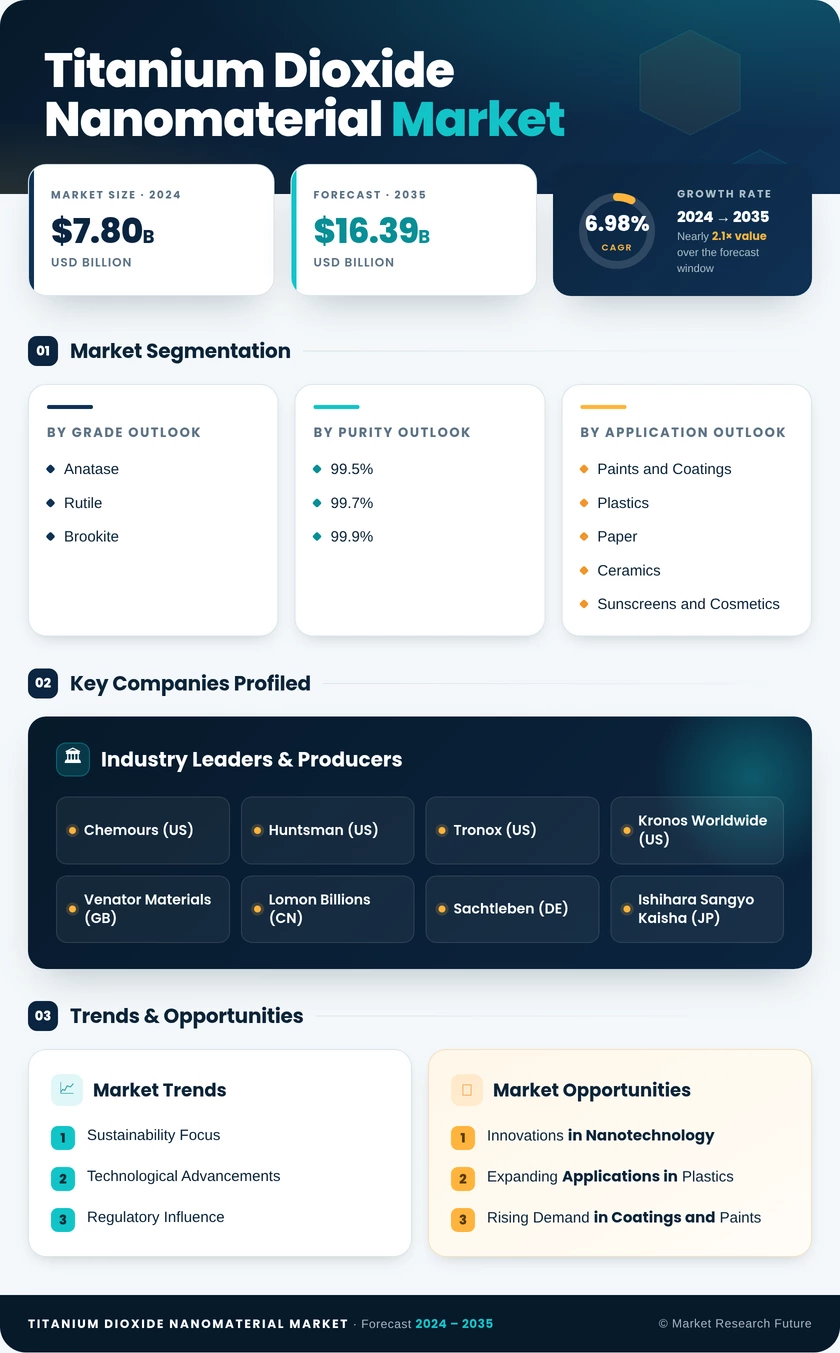 Titanium Dioxide Nanomaterial Market

MARKET SIZE · 2024
$7.80B
USD BILLION

FORECAST · 2035
$16.39B
USD BILLION

6.98%
CAGR

GROWTH RATE
2024 → 2035
Nearly 2.1× value over the forecast window

01 Market Segmentation

BY GRADE OUTLOOK
Anatase
Rutile
Brookite

BY PURITY OUTLOOK
99.5%
99.7%
99.9%

BY APPLICATION OUTLOOK
Paints and Coatings
Plastics
Paper
Ceramics
Sunscreens and Cosmetics

02 Key Companies Profiled

Industry Leaders & Producers

Chemours (US)
Huntsman (US)
Tronox (US)
Kronos Worldwide (US)
Venator Materials (GB)
Lomon Billions (CN)
Sachtleben (DE)
Ishihara Sangyo Kaisha (JP)

03 Trends & Opportunities

Market Trends
1 Sustainability Focus
2 Technological Advancements
3 Regulatory Influence

Market Opportunities
1 Innovations in Nanotechnology
2 Expanding Applications in Plastics
3 Rising Demand in Coatings and Paints

TITANIUM DIOXIDE NANOMATERIAL MARKET · Forecast 2024 – 2035
© Market Research Future