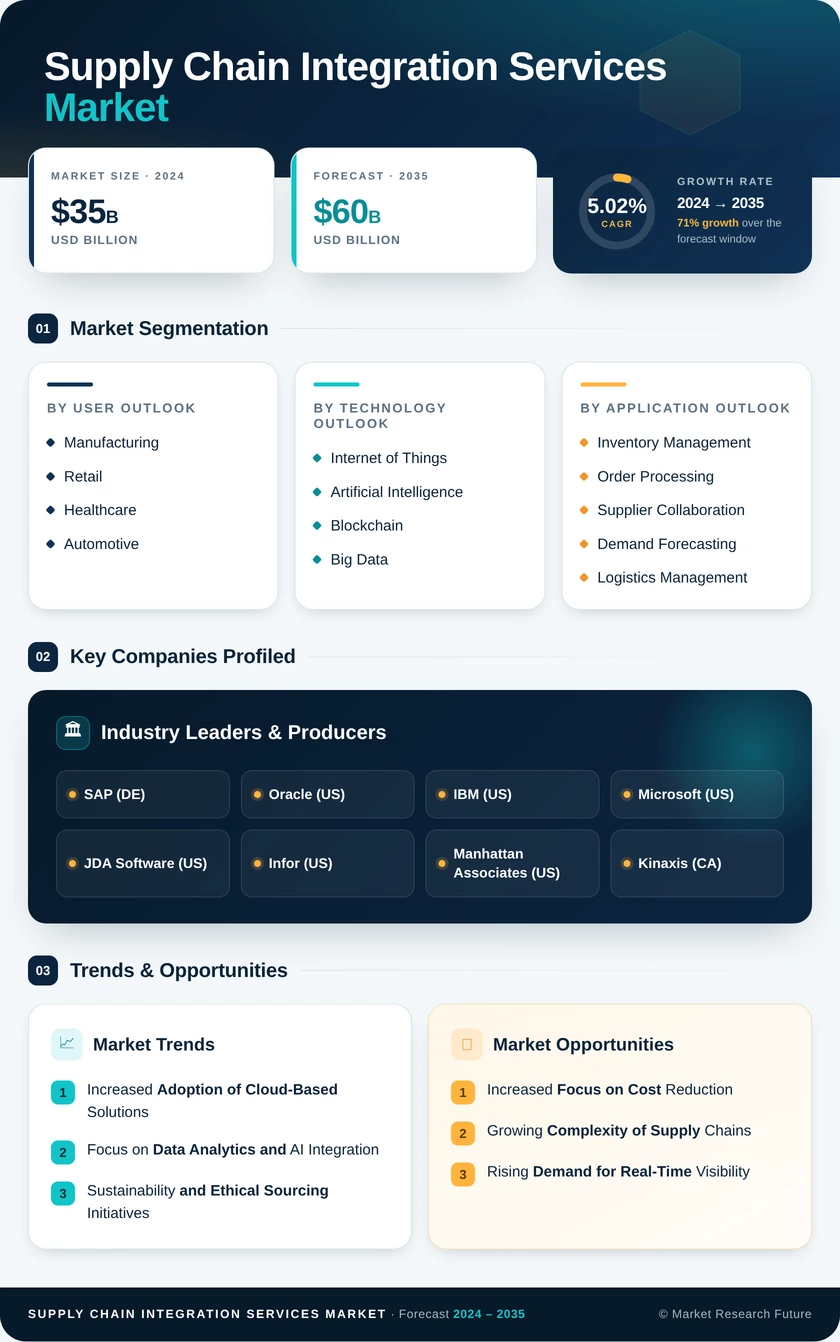 Supply Chain Integration Services Market

MARKET SIZE · 2024
$35B
USD BILLION

FORECAST · 2035
$60B
USD BILLION

5.02%
CAGR
GROWTH RATE
2024 → 2035
71% growth over the forecast window

01 Market Segmentation

BY USER OUTLOOK
Manufacturing
Retail
Healthcare
Automotive

BY TECHNOLOGY OUTLOOK
Internet of Things
Artificial Intelligence
Blockchain
Big Data

BY APPLICATION OUTLOOK
Inventory Management
Order Processing
Supplier Collaboration
Demand Forecasting
Logistics Management

02 Key Companies Profiled

Industry Leaders & Producers
SAP (DE)
Oracle (US)
IBM (US)
Microsoft (US)
JDA Software (US)
Infor (US)
Manhattan Associates (US)
Kinaxis (CA)

03 Trends & Opportunities

Market Trends
1 Increased Adoption of Cloud-Based Solutions
2 Focus on Data Analytics and AI Integration
3 Sustainability and Ethical Sourcing Initiatives

Market Opportunities
1 Increased Focus on Cost Reduction
2 Growing Complexity of Supply Chains
3 Rising Demand for Real-Time Visibility

SUPPLY CHAIN INTEGRATION SERVICES MARKET · Forecast 2024 – 2035
© Market Research Future