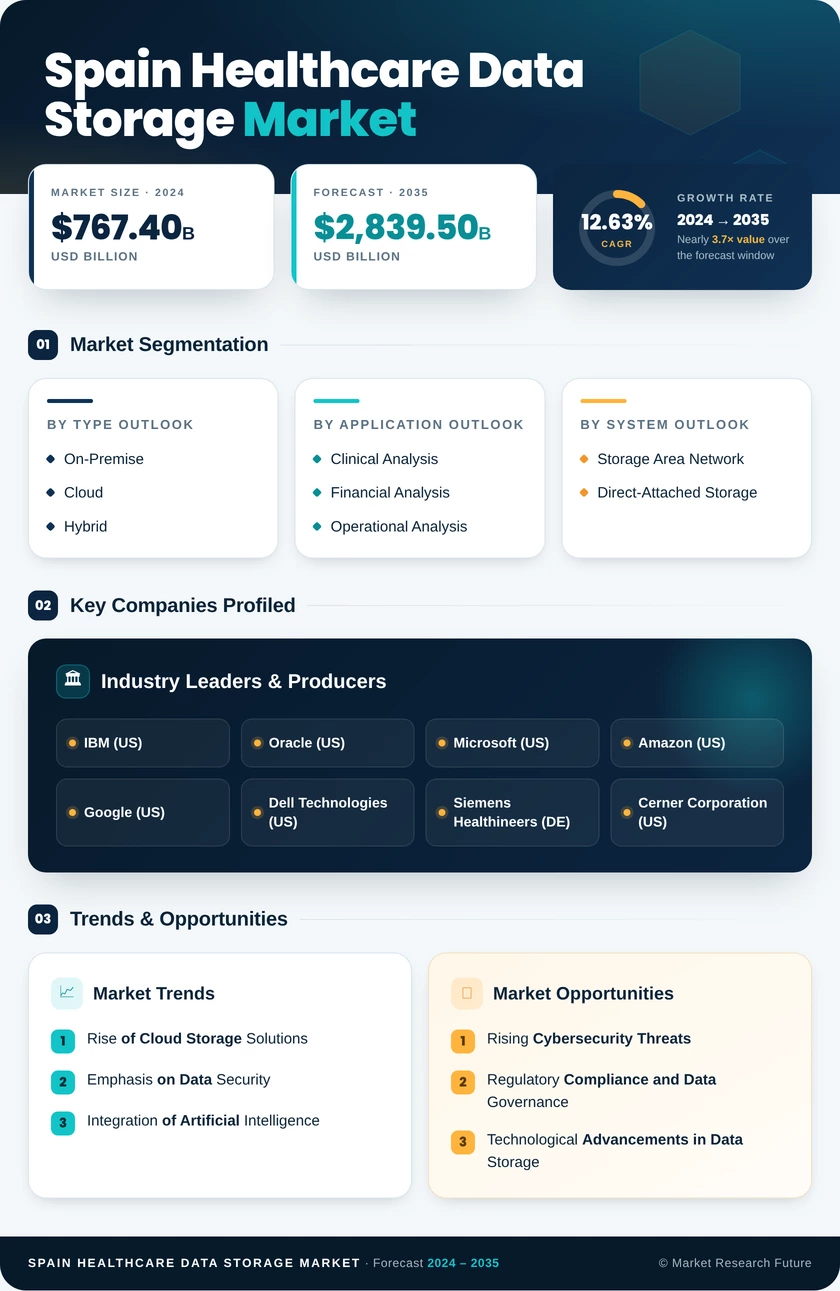 Spain Healthcare Data Storage Market

MARKET SIZE · 2024
$767.40B
USD BILLION

FORECAST · 2035
$2,839.50B
USD BILLION

12.63%
CAGR
GROWTH RATE
2024 → 2035
Nearly 3.7× value over the forecast window

01 Market Segmentation

BY TYPE OUTLOOK
On-Premise
Cloud
Hybrid

BY APPLICATION OUTLOOK
Clinical Analysis
Financial Analysis
Operational Analysis

BY SYSTEM OUTLOOK
Storage Area Network
Direct-Attached Storage

02 Key Companies Profiled

Industry Leaders & Producers
IBM (US)
Oracle (US)
Microsoft (US)
Amazon (US)
Google (US)
Dell Technologies (US)
Siemens Healthineers (DE)
Cerner Corporation (US)

03 Trends & Opportunities

Market Trends
1 Rise of Cloud Storage Solutions
2 Emphasis on Data Security
3 Integration of Artificial Intelligence

Market Opportunities
1 Rising Cybersecurity Threats
2 Regulatory Compliance and Data Governance
3 Technological Advancements in Data Storage

SPAIN HEALTHCARE DATA STORAGE MARKET · Forecast 2024 – 2035
© Market Research Future