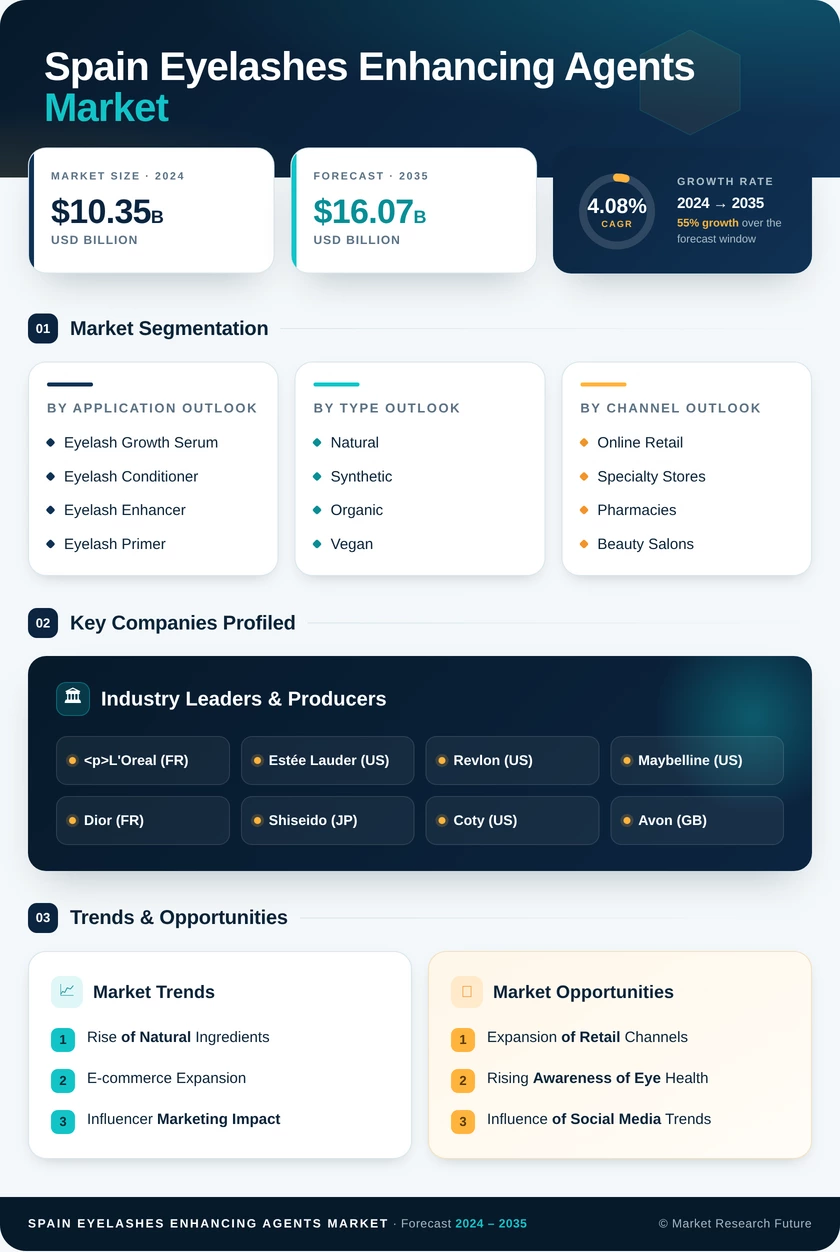 Spain Eyelashes Enhancing Agents Market

MARKET SIZE · 2024
$10.35B
USD BILLION

FORECAST · 2035
$16.07B
USD BILLION

4.08%
CAGR
GROWTH RATE
2024 → 2035
55% growth over the forecast window

01 Market Segmentation

BY APPLICATION OUTLOOK
Eyelash Growth Serum
Eyelash Conditioner
Eyelash Enhancer
Eyelash Primer

BY TYPE OUTLOOK
Natural
Synthetic
Organic
Vegan

BY CHANNEL OUTLOOK
Online Retail
Specialty Stores
Pharmacies
Beauty Salons

02 Key Companies Profiled

Industry Leaders & Producers

<p>L'Oreal (FR)
Estée Lauder (US)
Revlon (US)
Maybelline (US)
Dior (FR)
Shiseido (JP)
Coty (US)
Avon (GB)

03 Trends & Opportunities

Market Trends
1 Rise of Natural Ingredients
2 E-commerce Expansion
3 Influencer Marketing Impact

Market Opportunities
1 Expansion of Retail Channels
2 Rising Awareness of Eye Health
3 Influence of Social Media Trends

SPAIN EYELASHES ENHANCING AGENTS MARKET · Forecast 2024 – 2035
© Market Research Future