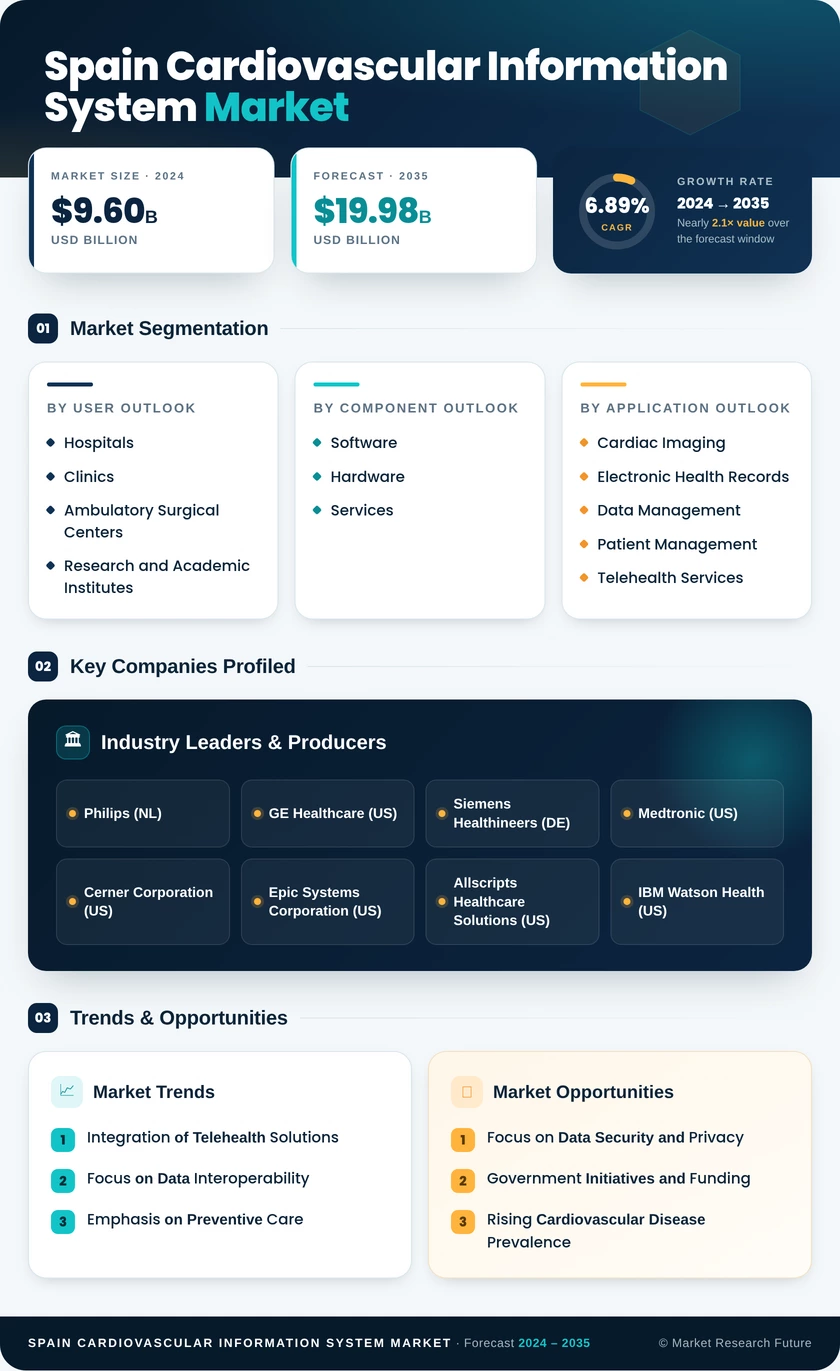 Spain Cardiovascular Information System Market

MARKET SIZE · 2024
$9.60B
USD BILLION

FORECAST · 2035
$19.98B
USD BILLION

6.89%
CAGR
GROWTH RATE
2024 → 2035
Nearly 2.1× value over the forecast window

01 Market Segmentation

BY USER OUTLOOK
Hospitals
Clinics
Ambulatory Surgical Centers
Research and Academic Institutes

BY COMPONENT OUTLOOK
Software
Hardware
Services

BY APPLICATION OUTLOOK
Cardiac Imaging
Electronic Health Records
Data Management
Patient Management
Telehealth Services

02 Key Companies Profiled

Industry Leaders & Producers

Philips (NL)
GE Healthcare (US)
Siemens Healthineers (DE)
Medtronic (US)
Cerner Corporation (US)
Epic Systems Corporation (US)
Allscripts Healthcare Solutions (US)
IBM Watson Health (US)

03 Trends & Opportunities

Market Trends
1 Integration of Telehealth Solutions
2 Focus on Data Interoperability
3 Emphasis on Preventive Care

Market Opportunities
1 Focus on Data Security and Privacy
2 Government Initiatives and Funding
3 Rising Cardiovascular Disease Prevalence

SPAIN CARDIOVASCULAR INFORMATION SYSTEM MARKET · Forecast 2024 – 2035
© Market Research Future