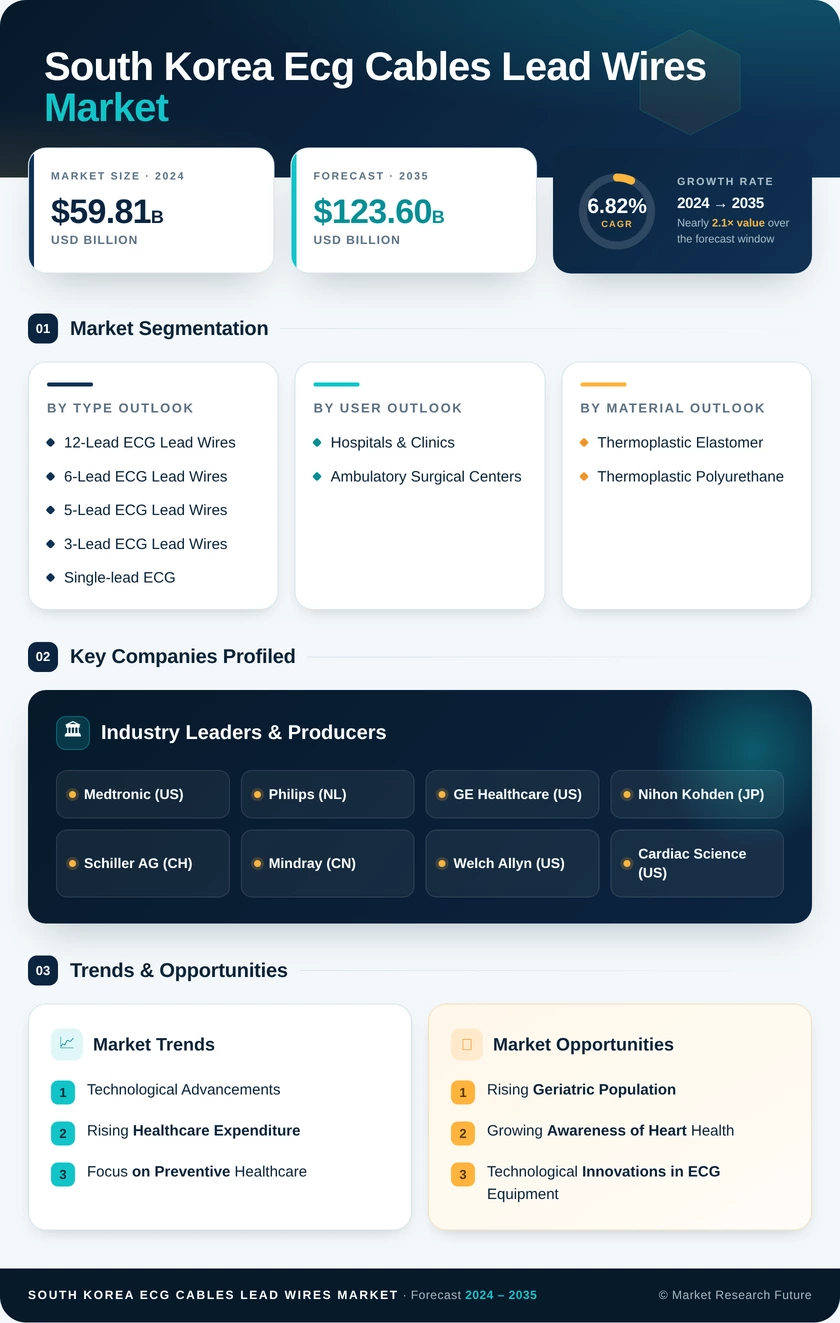 South Korea Ecg Cables Lead Wires Market

MARKET SIZE · 2024
$59.81B
USD BILLION

FORECAST · 2035
$123.60B
USD BILLION

6.82%
CAGR
GROWTH RATE
2024 → 2035
Nearly 2.1× value over the forecast window

01 Market Segmentation

BY TYPE OUTLOOK
12-Lead ECG Lead Wires
6-Lead ECG Lead Wires
5-Lead ECG Lead Wires
3-Lead ECG Lead Wires
Single-lead ECG

BY USER OUTLOOK
Hospitals & Clinics
Ambulatory Surgical Centers

BY MATERIAL OUTLOOK
Thermoplastic Elastomer
Thermoplastic Polyurethane

02 Key Companies Profiled

Industry Leaders & Producers

Medtronic (US)
Philips (NL)
GE Healthcare (US)
Nihon Kohden (JP)
Schiller AG (CH)
Mindray (CN)
Welch Allyn (US)
Cardiac Science (US)

03 Trends & Opportunities

Market Trends
1 Technological Advancements
2 Rising Healthcare Expenditure
3 Focus on Preventive Healthcare

Market Opportunities
1 Rising Geriatric Population
2 Growing Awareness of Heart Health
3 Technological Innovations in ECG Equipment

SOUTH KOREA ECG CABLES LEAD WIRES MARKET · Forecast 2024 – 2035
© Market Research Future