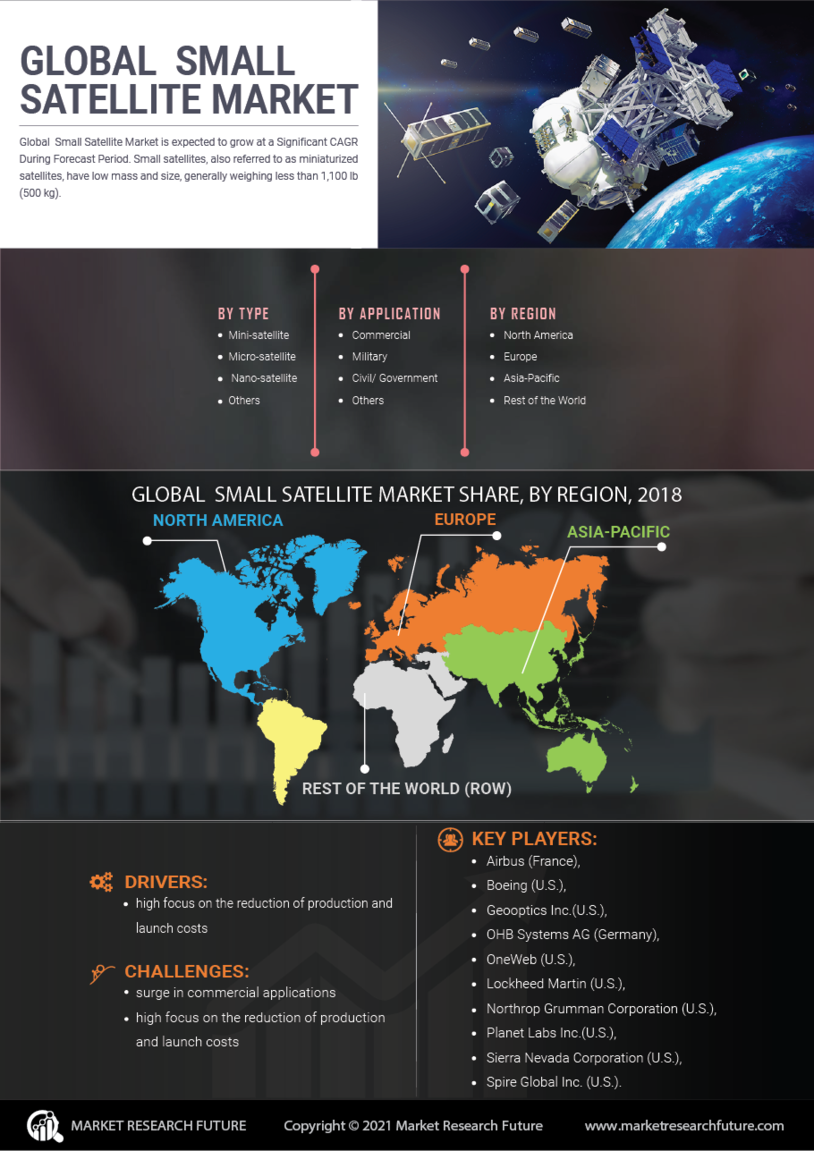 GLOBAL SMALL SATELLITE MARKET

Global Small Satellite Market is expected to grow at a Significant CAGR During Forecast Period. Small satellites, also referred to as miniaturized satellites, have low mass and size, generally weighing less than 1,100 lb (500 kg).

BY TYPE
- Mini-satellite
- Micro-satellite
- Nano-satellite
- Others

BY APPLICATION
- Commercial
- Military
- Civil/ Government
- Others

BY REGION
- North America
- Europe
- Asia-Pacific
- Rest of the World

GLOBAL SMALL SATELLITE MARKET SHARE, BY REGION, 2018

NORTH AMERICA

EUROPE

ASIA-PACIFIC

REST OF THE WORLD (ROW)

DRIVERS:
- high focus on the reduction of production and launch costs

CHALLENGES:
- surge in commercial applications
- high focus on the reduction of production and launch costs

KEY PLAYERS:
- Airbus (France),
- Boeing (U.S.),
- Geooptics Inc.(U.S.),
- OHB Systems AG (Germany),
- OneWeb (U.S.),
- Lockheed Martin (U.S.),
- Northrop Grumman Corporation (U.S.),
- Planet Labs Inc.(U.S.),
- Sierra Nevada Corporation (U.S.),
- Spire Global Inc. (U.S.).

MARKET RESEARCH FUTURE

Copyright © 2021 Market Research Future

www.marketresearchfuture.com