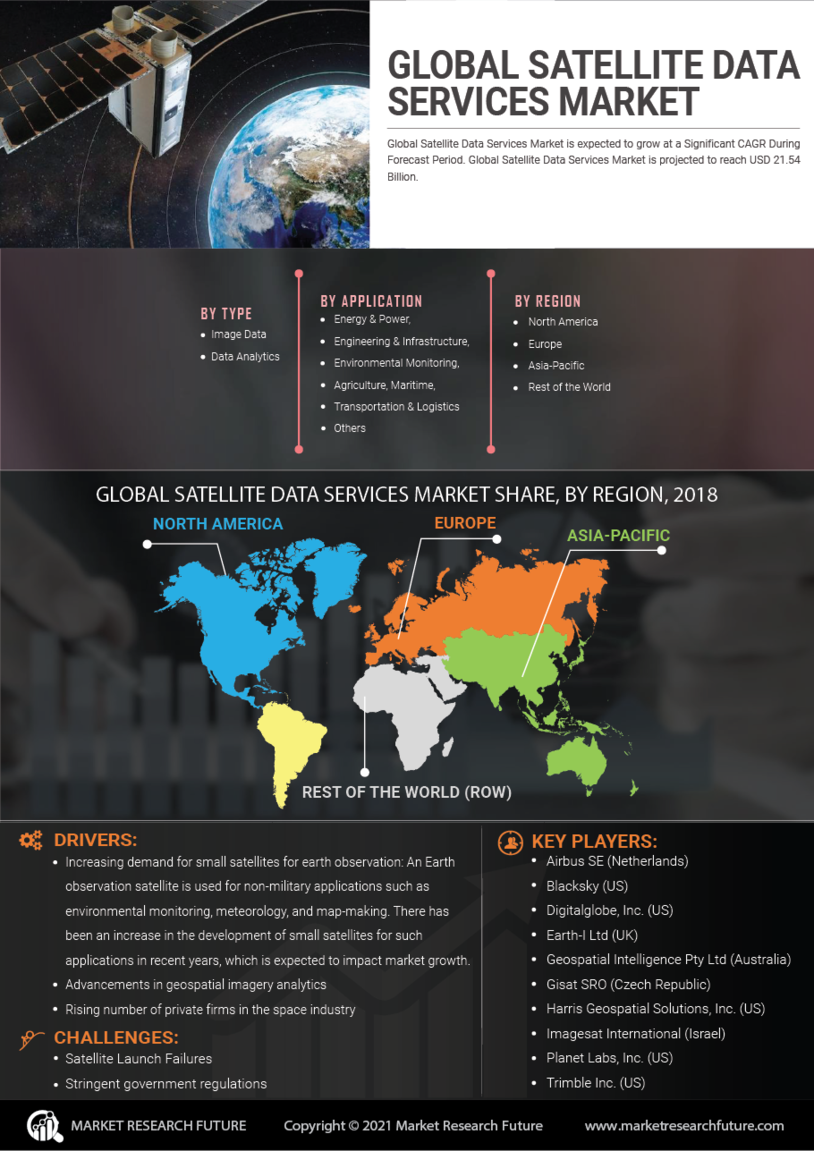 GLOBAL SATELLITE DATA SERVICES MARKET

Global Satellite Data Services Market is expected to grow at a Significant CAGR During Forecast Period. Global Satellite Data Services Market is projected to reach USD 21.54 Billion.

BY TYPE
- Image Data
- Data Analytics

BY APPLICATION
- Energy & Power,
- Engineering & Infrastructure,
- Environmental Monitoring,
- Agriculture, Maritime,
- Transportation & Logistics
- Others

BY REGION
- North America
- Europe
- Asia-Pacific
- Rest of the World

GLOBAL SATELLITE DATA SERVICES MARKET SHARE, BY REGION, 2018

NORTH AMERICA
EUROPE
ASIA-PACIFIC
REST OF THE WORLD (ROW)

DRIVERS:
- Increasing demand for small satellites for earth observation: An Earth observation satellite is used for non-military applications such as environmental monitoring, meteorology, and map-making. There has been an increase in the development of small satellites for such applications in recent years, which is expected to impact market growth.
- Advancements in geospatial imagery analytics
- Rising number of private firms in the space industry

CHALLENGES:
- Satellite Launch Failures
- Stringent government regulations

KEY PLAYERS:
- Airbus SE (Netherlands)
- Blacksky (US)
- Digitalglobe, Inc. (US)
- Earth-I Ltd (UK)
- Geospatial Intelligence Pty Ltd (Australia)
- Gisat SRO (Czech Republic)
- Harris Geospatial Solutions, Inc. (US)
- Imagesat International (Israel)
- Planet Labs, Inc. (US)
- Trimble Inc. (US)

MARKET RESEARCH FUTURE
Copyright © 2021 Market Research Future
www.marketresearchfuture.com