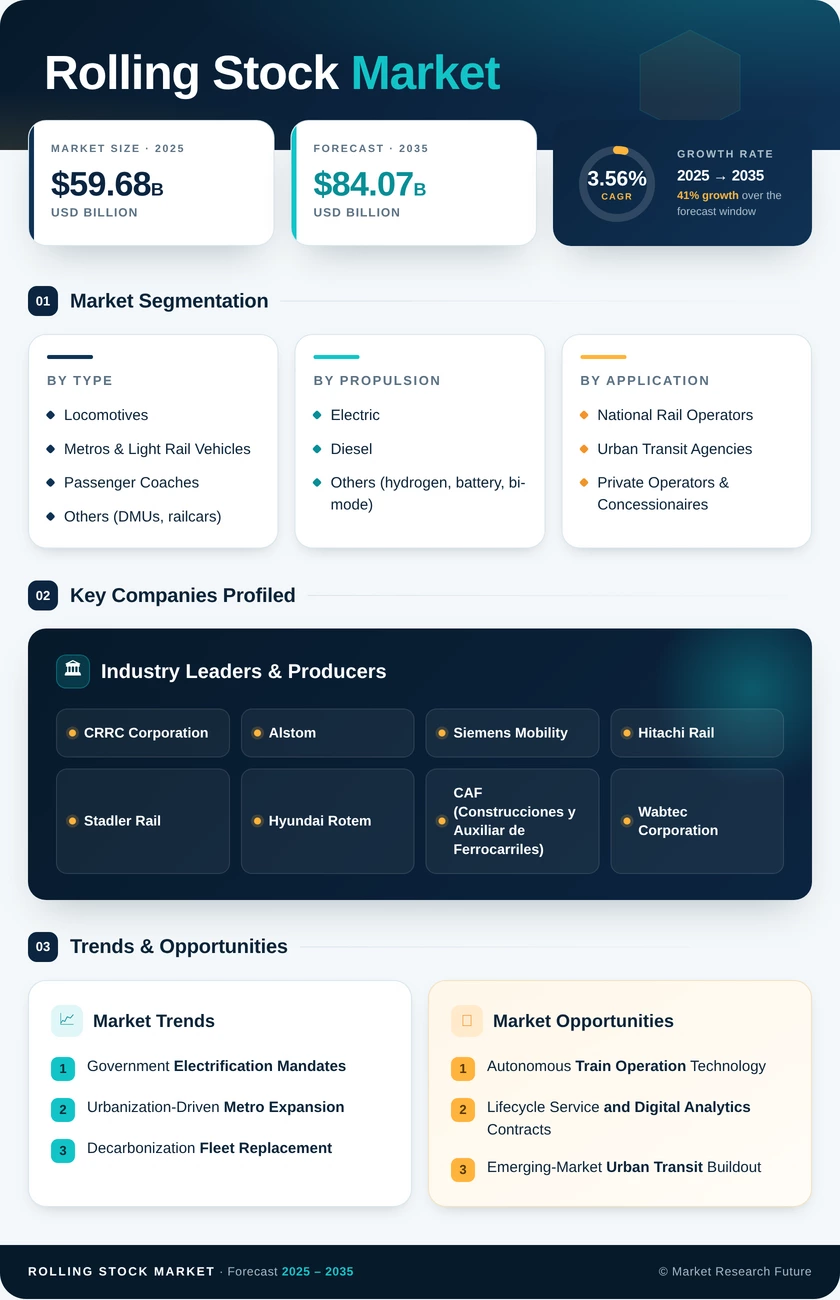 Rolling Stock Market

MARKET SIZE · 2025
$59.68B
USD BILLION

FORECAST · 2035
$84.07B
USD BILLION

3.56%
CAGR
GROWTH RATE
2025 → 2035
41% growth over the forecast window

01 Market Segmentation

BY TYPE
Locomotives
Metros & Light Rail Vehicles
Passenger Coaches
Others (DMUs, railcars)

BY PROPULSION
Electric
Diesel
Others (hydrogen, battery, bi-mode)

BY APPLICATION
National Rail Operators
Urban Transit Agencies
Private Operators & Concessionaires

02 Key Companies Profiled

Industry Leaders & Producers

CRRC Corporation
Alstom
Siemens Mobility
Hitachi Rail
Stadler Rail
Hyundai Rotem
CAF (Construcciones y Auxiliar de Ferrocarriles)
Wabtec Corporation

03 Trends & Opportunities

Market Trends
1 Government Electrification Mandates
2 Urbanization-Driven Metro Expansion
3 Decarbonization Fleet Replacement

Market Opportunities
1 Autonomous Train Operation Technology
2 Lifecycle Service and Digital Analytics Contracts
3 Emerging-Market Urban Transit Buildout

ROLLING STOCK MARKET · Forecast 2025 – 2035
© Market Research Future