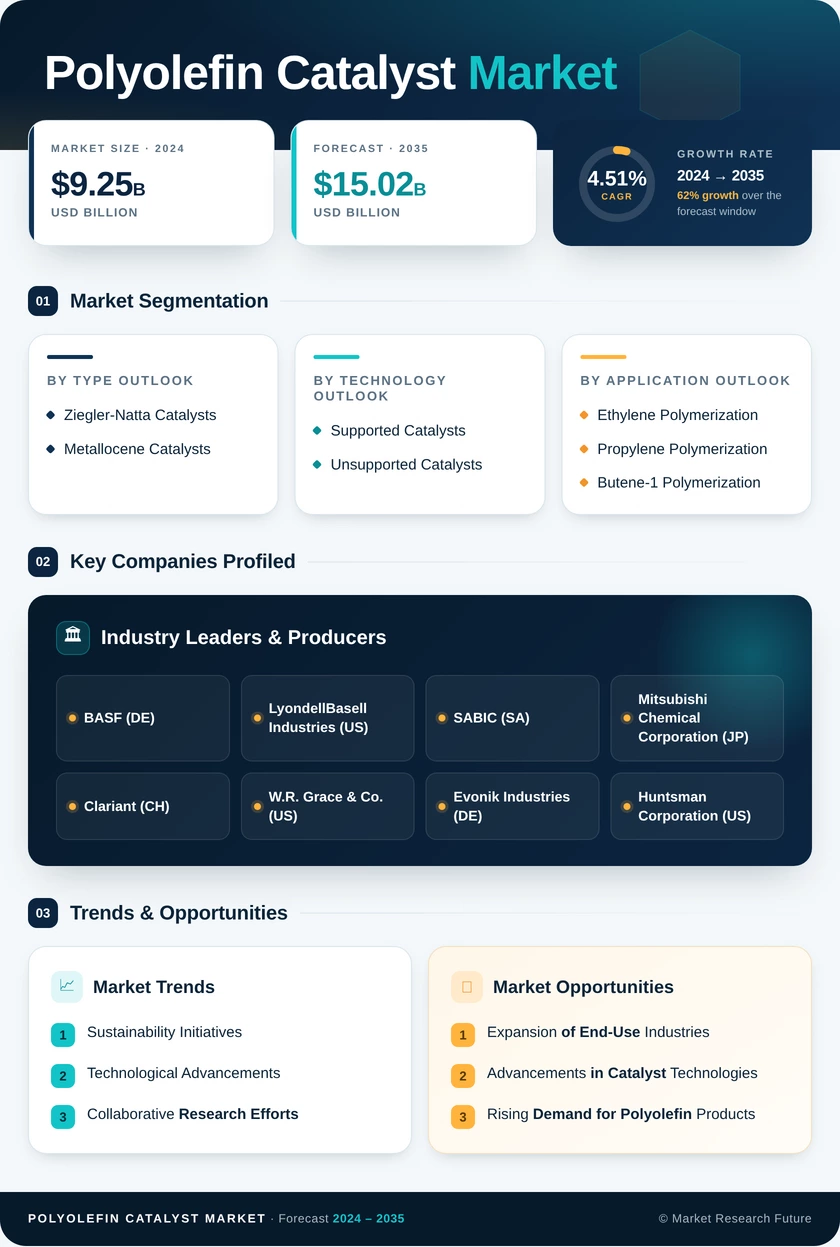 Polyolefin Catalyst Market

MARKET SIZE · 2024
$9.25B
USD BILLION

FORECAST · 2035
$15.02B
USD BILLION

4.51%
CAGR
GROWTH RATE
2024 → 2035
62% growth over the forecast window

01 Market Segmentation

BY TYPE OUTLOOK
Ziegler-Natta Catalysts
Metallocene Catalysts

BY TECHNOLOGY OUTLOOK
Supported Catalysts
Unsupported Catalysts

BY APPLICATION OUTLOOK
Ethylene Polymerization
Propylene Polymerization
Butene-1 Polymerization

02 Key Companies Profiled

Industry Leaders & Producers

BASF (DE)
LyondellBasell Industries (US)
SABIC (SA)
Mitsubishi Chemical Corporation (JP)
Clariant (CH)
W.R. Grace & Co. (US)
Evonik Industries (DE)
Huntsman Corporation (US)

03 Trends & Opportunities

Market Trends
1 Sustainability Initiatives
2 Technological Advancements
3 Collaborative Research Efforts

Market Opportunities
1 Expansion of End-Use Industries
2 Advancements in Catalyst Technologies
3 Rising Demand for Polyolefin Products

POLYOLEFIN CATALYST MARKET · Forecast 2024 – 2035
© Market Research Future