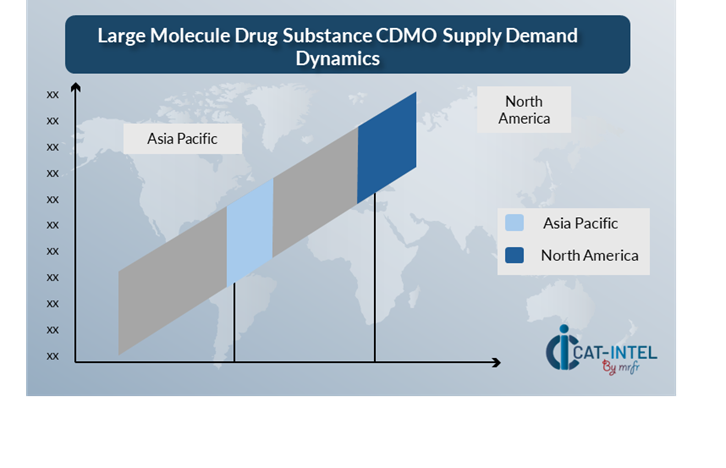 Large Molecule Drug Substance CDMO Supply Demand Dynamics

xx
xx
xx
xx
xx
xx
xx
xx
xx
xx
xx

Asia Pacific

North America

Asia Pacific
North America

CAT-INTEL
By mrfr