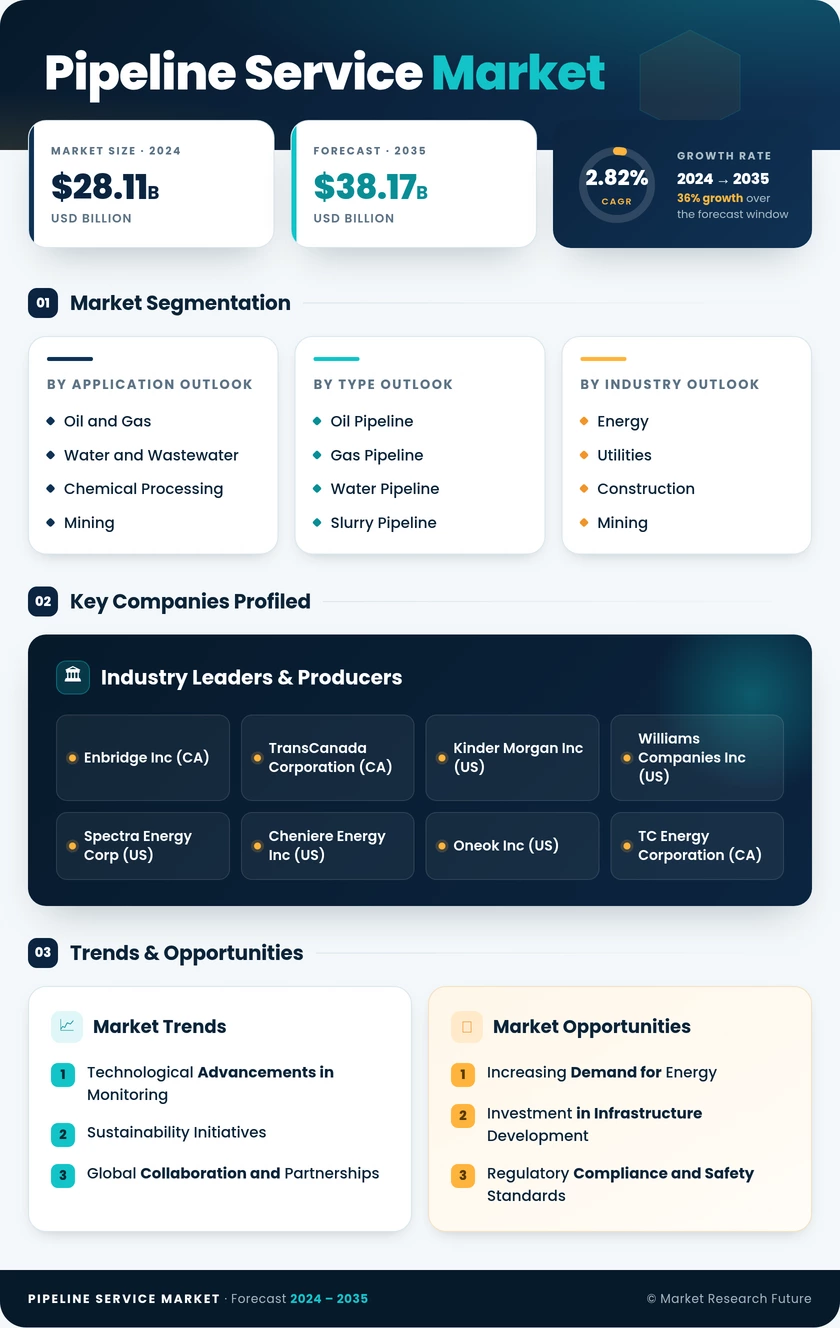 Pipeline Service Market

MARKET SIZE · 2024
$28.11B
USD BILLION

FORECAST · 2035
$38.17B
USD BILLION

2.82%
CAGR
GROWTH RATE
2024 → 2035
36% growth over the forecast window

01 Market Segmentation

BY APPLICATION OUTLOOK
Oil and Gas
Water and Wastewater
Chemical Processing
Mining

BY TYPE OUTLOOK
Oil Pipeline
Gas Pipeline
Water Pipeline
Slurry Pipeline

BY INDUSTRY OUTLOOK
Energy
Utilities
Construction
Mining

02 Key Companies Profiled

Industry Leaders & Producers

Enbridge Inc (CA)
TransCanada Corporation (CA)
Kinder Morgan Inc (US)
Williams Companies Inc (US)
Spectra Energy Corp (US)
Cheniere Energy Inc (US)
Oneok Inc (US)
TC Energy Corporation (CA)

03 Trends & Opportunities

Market Trends
1 Technological Advancements in Monitoring
2 Sustainability Initiatives
3 Global Collaboration and Partnerships

Market Opportunities
1 Increasing Demand for Energy
2 Investment in Infrastructure Development
3 Regulatory Compliance and Safety Standards

PIPELINE SERVICE MARKET · Forecast 2024 – 2035
© Market Research Future