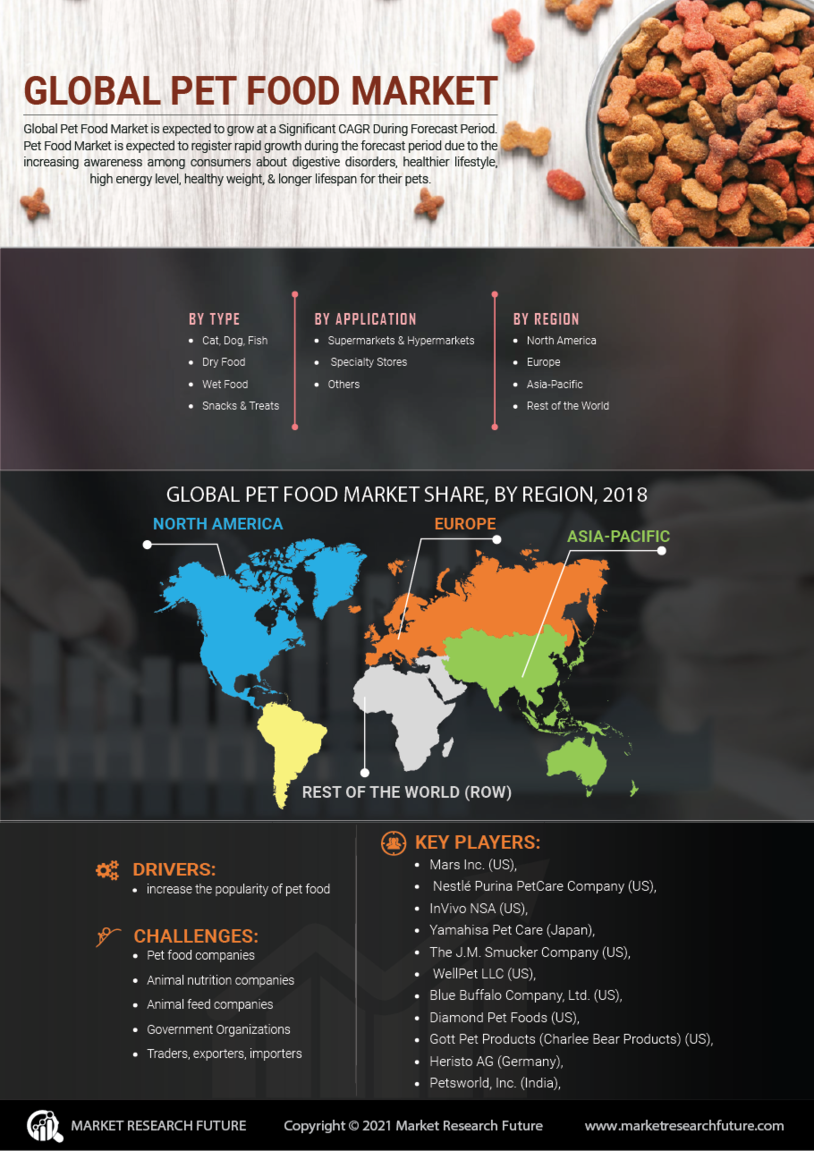 GLOBAL PET FOOD MARKET

Global Pet Food Market is expected to grow at a Significant CAGR During Forecast Period. Pet Food Market is expected to register rapid growth during the forecast period due to the increasing awareness among consumers about digestive disorders, healthier lifestyle, high energy level, healthy weight, & longer lifespan for their pets.

BY TYPE
- Cat, Dog, Fish
- Dry Food
- Wet Food
- Snacks & Treats

BY APPLICATION
- Supermarkets & Hypermarkets
- Specialty Stores
- Others

BY REGION
- North America
- Europe
- Asia-Pacific
- Rest of the World

GLOBAL PET FOOD MARKET SHARE, BY REGION, 2018

NORTH AMERICA

EUROPE

ASIA-PACIFIC

REST OF THE WORLD (ROW)

DRIVERS:
- increase the popularity of pet food

CHALLENGES:
- Pet food companies
- Animal nutrition companies
- Animal feed companies
- Government Organizations
- Traders, exporters, importers

KEY PLAYERS:
- Mars Inc. (US),
- Nestlé Purina PetCare Company (US),
- InVivo NSA (US),
- Yamahisa Pet Care (Japan),
- The J.M. Smucker Company (US),
- WellPet LLC (US),
- Blue Buffalo Company, Ltd. (US),
- Diamond Pet Foods (US),
- Gott Pet Products (Charlee Bear Products) (US),
- Heristo AG (Germany),
- Petsworld, Inc. (India),

MARKET RESEARCH FUTURE    Copyright © 2021 Market Research Future    www.marketresearchfuture.com