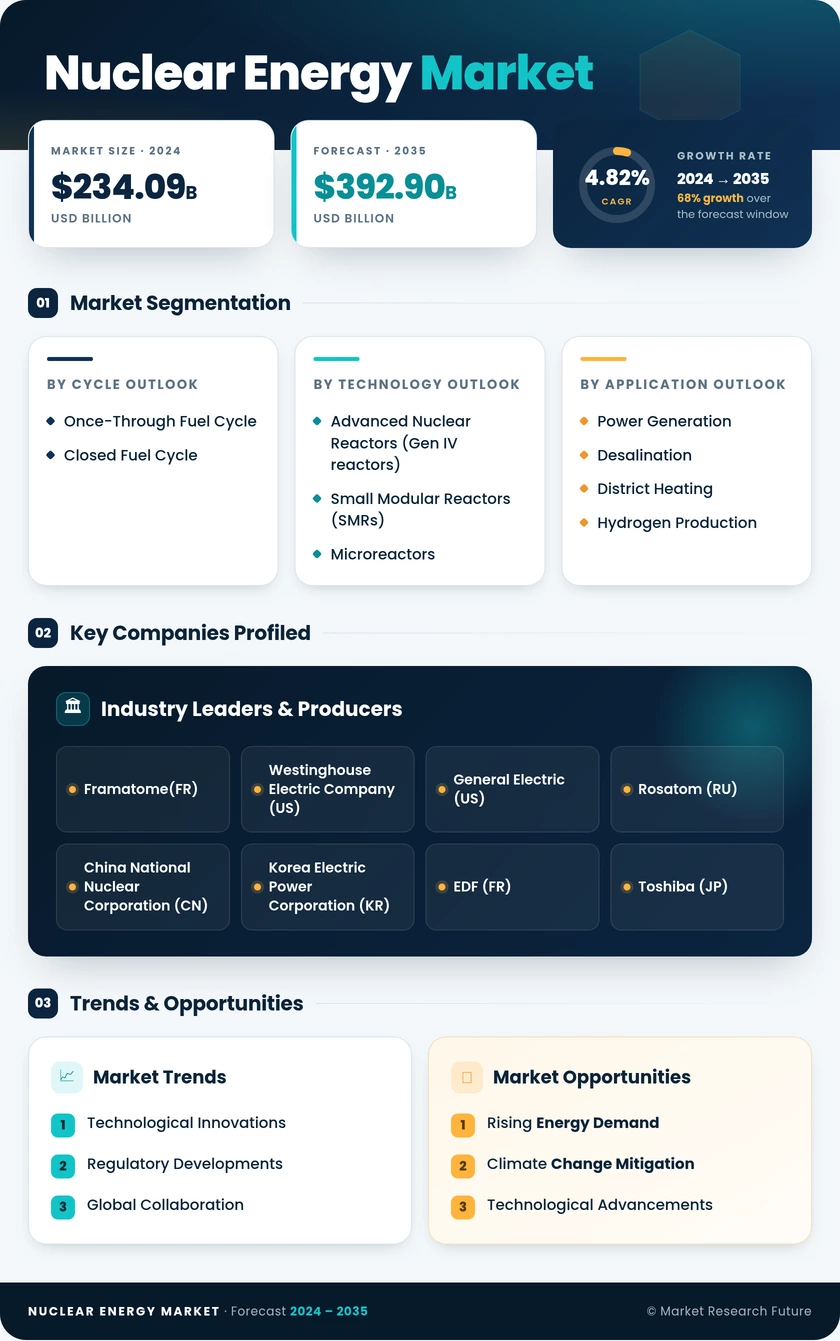 Nuclear Energy Market

MARKET SIZE · 2024
$234.09B
USD BILLION

FORECAST · 2035
$392.90B
USD BILLION

4.82%
CAGR
GROWTH RATE
2024 → 2035
68% growth over the forecast window

01 Market Segmentation

BY CYCLE OUTLOOK
Once-Through Fuel Cycle
Closed Fuel Cycle

BY TECHNOLOGY OUTLOOK
Advanced Nuclear Reactors (Gen IV reactors)
Small Modular Reactors (SMRs)
Microreactors

BY APPLICATION OUTLOOK
Power Generation
Desalination
District Heating
Hydrogen Production

02 Key Companies Profiled

Industry Leaders & Producers

Framatome(FR)
Westinghouse Electric Company (US)
General Electric (US)
Rosatom (RU)
China National Nuclear Corporation (CN)
Korea Electric Power Corporation (KR)
EDF (FR)
Toshiba (JP)

03 Trends & Opportunities

Market Trends
1 Technological Innovations
2 Regulatory Developments
3 Global Collaboration

Market Opportunities
1 Rising Energy Demand
2 Climate Change Mitigation
3 Technological Advancements

NUCLEAR ENERGY MARKET · Forecast 2024 – 2035
© Market Research Future