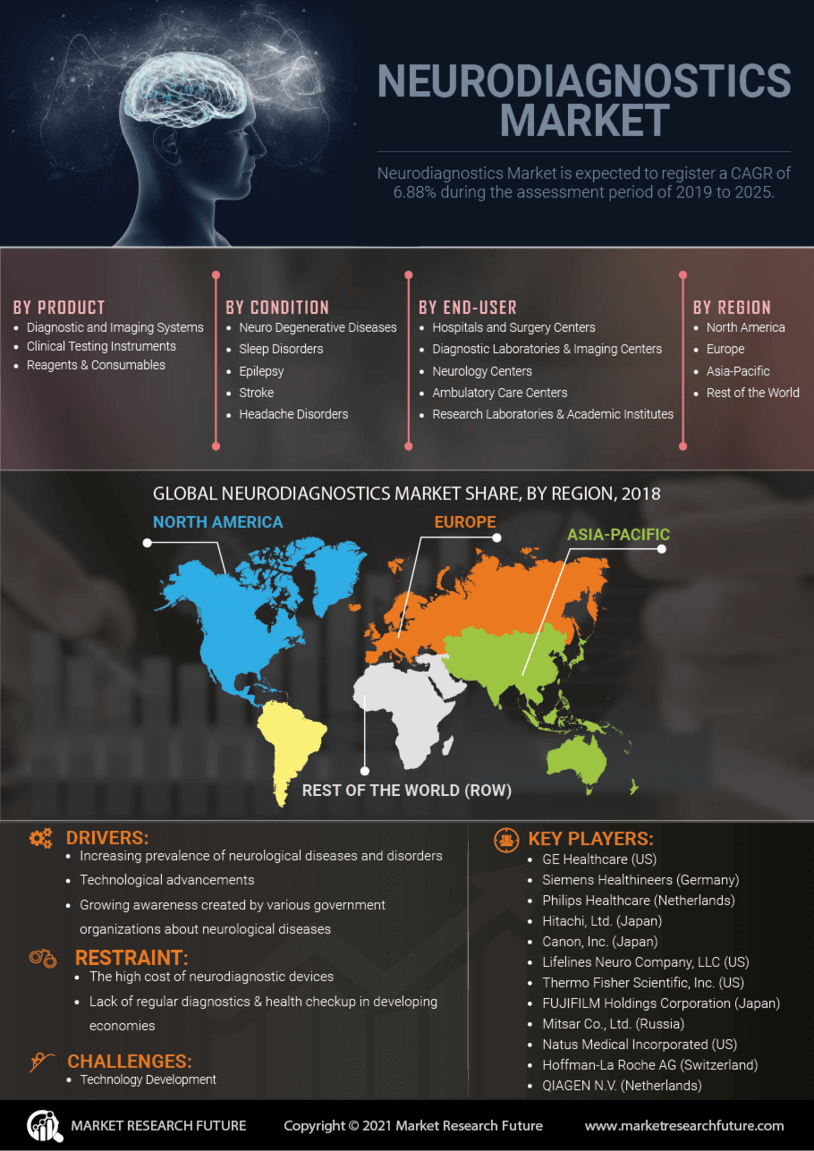 NEURODIAGNOSTICS MARKET

Neurodiagnostics Market is expected to register a CAGR of 6.88% during the assessment period of 2019 to 2025.

BY PRODUCT
- Diagnostic and Imaging Systems
- Clinical Testing Instruments
- Reagents & Consumables

BY CONDITION
- Neuro Degenerative Diseases
- Sleep Disorders
- Epilepsy
- Stroke
- Headache Disorders

BY END-USER
- Hospitals and Surgery Centers
- Diagnostic Laboratories & Imaging Centers
- Neurology Centers
- Ambulatory Care Centers
- Research Laboratories & Academic Institutes

BY REGION
- North America
- Europe
- Asia-Pacific
- Rest of the World

GLOBAL NEURODIAGNOSTICS MARKET SHARE, BY REGION, 2018

NORTH AMERICA

EUROPE

ASIA-PACIFIC

REST OF THE WORLD (ROW)

DRIVERS:
- Increasing prevalence of neurological diseases and disorders
- Technological advancements
- Growing awareness created by various government organizations about neurological diseases

RESTRAINT:
- The high cost of neurodiagnostic devices
- Lack of regular diagnostics & health checkup in developing economies

CHALLENGES:
- Technology Development

KEY PLAYERS:
- GE Healthcare (US)
- Siemens Healthineers (Germany)
- Philips Healthcare (Netherlands)
- Hitachi, Ltd. (Japan)
- Canon, Inc. (Japan)
- Lifelines Neuro Company, LLC (US)
- Thermo Fisher Scientific, Inc. (US)
- FUJIFILM Holdings Corporation (Japan)
- Mitsar Co., Ltd. (Russia)
- Natus Medical Incorporated (US)
- Hoffman-La Roche AG (Switzerland)
- QIAGEN N.V. (Netherlands)

MARKET RESEARCH FUTURE

Copyright © 2021 Market Research Future

www.marketresearchfuture.com