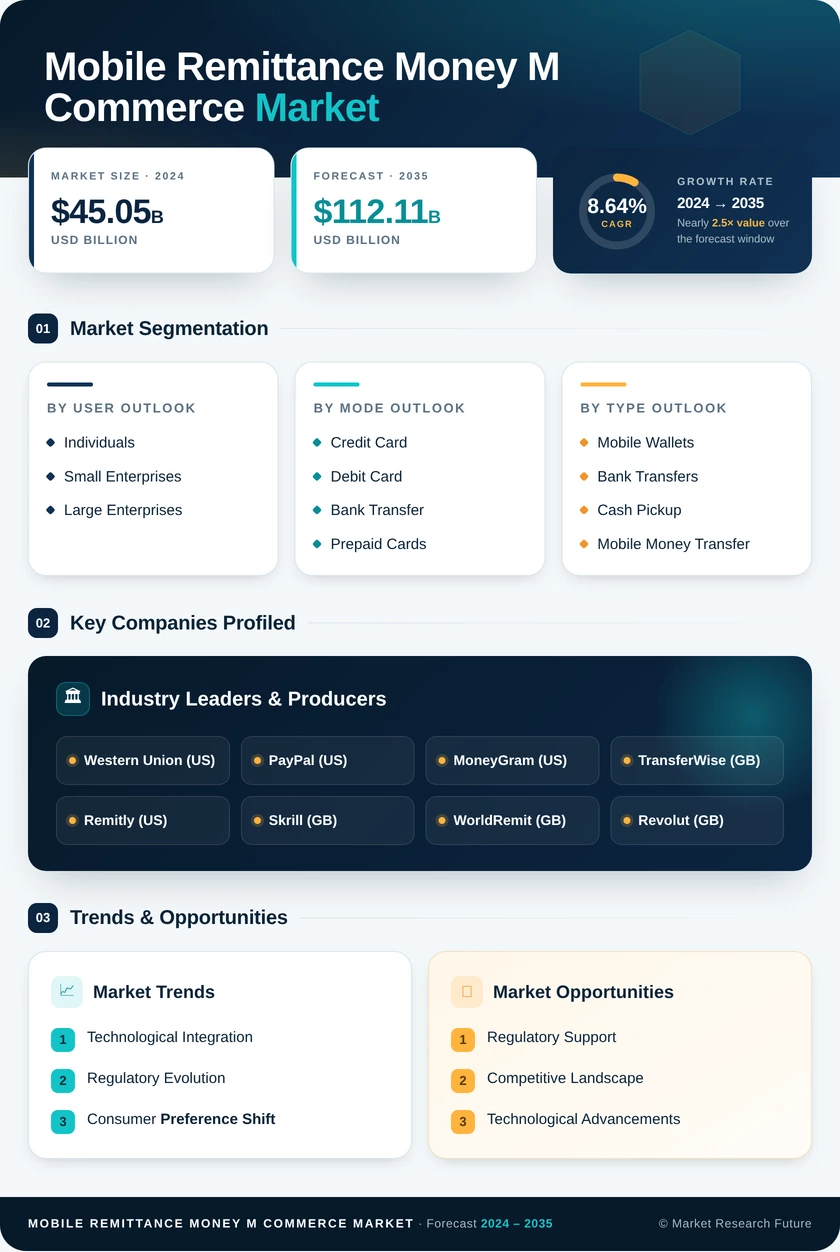 Mobile Remittance Money M Commerce Market

MARKET SIZE · 2024
$45.05B
USD BILLION

FORECAST · 2035
$112.11B
USD BILLION

8.64%
CAGR
GROWTH RATE
2024 → 2035
Nearly 2.5× value over the forecast window

01 Market Segmentation

BY USER OUTLOOK
Individuals
Small Enterprises
Large Enterprises

BY MODE OUTLOOK
Credit Card
Debit Card
Bank Transfer
Prepaid Cards

BY TYPE OUTLOOK
Mobile Wallets
Bank Transfers
Cash Pickup
Mobile Money Transfer

02 Key Companies Profiled

Industry Leaders & Producers
Western Union (US)
PayPal (US)
MoneyGram (US)
TransferWise (GB)
Remitly (US)
Skrill (GB)
WorldRemit (GB)
Revolut (GB)

03 Trends & Opportunities

Market Trends
1 Technological Integration
2 Regulatory Evolution
3 Consumer Preference Shift

Market Opportunities
1 Regulatory Support
2 Competitive Landscape
3 Technological Advancements

MOBILE REMITTANCE MONEY M COMMERCE MARKET · Forecast 2024 – 2035
© Market Research Future