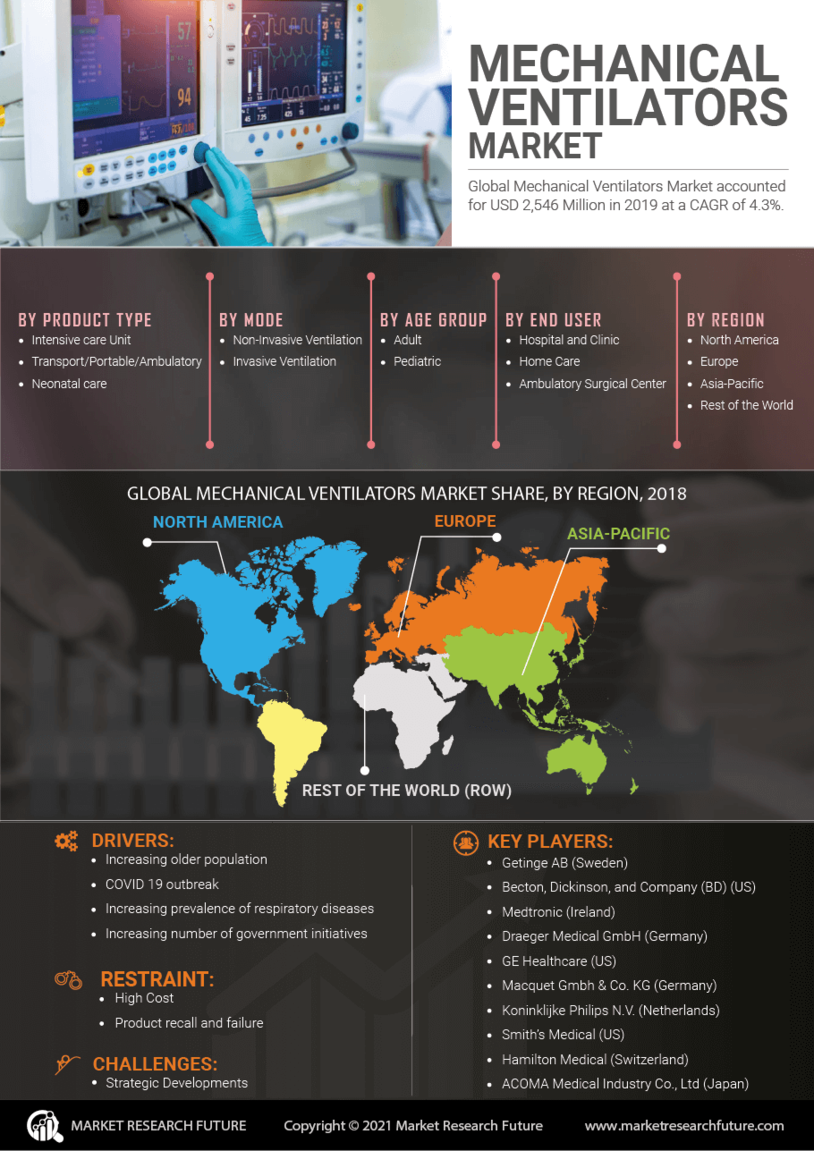 MECHANICAL VENTILATORS MARKET

Global Mechanical Ventilators Market accounted for USD 2,546 Million in 2019 at a CAGR of 4.3%.

BY PRODUCT TYPE
- Intensive care Unit
- Transport/Portable/Ambulatory
- Neonatal care

BY MODE
- Non-Invasive Ventilation
- Invasive Ventilation

BY AGE GROUP
- Adult
- Pediatric

BY END USER
- Hospital and Clinic
- Home Care
- Ambulatory Surgical Center

BY REGION
- North America
- Europe
- Asia-Pacific
- Rest of the World

GLOBAL MECHANICAL VENTILATORS MARKET SHARE, BY REGION, 2018

NORTH AMERICA
EUROPE
ASIA-PACIFIC
REST OF THE WORLD (ROW)

DRIVERS:
- Increasing older population
- COVID 19 outbreak
- Increasing prevalence of respiratory diseases
- Increasing number of government initiatives

RESTRAINT:
- High Cost
- Product recall and failure

CHALLENGES:
- Strategic Developments

KEY PLAYERS:
- Getinge AB (Sweden)
- Becton, Dickinson, and Company (BD) (US)
- Medtronic (Ireland)
- Draeger Medical GmbH (Germany)
- GE Healthcare (US)
- Macquet Gmbh & Co. KG (Germany)
- Koninklijke Philips N.V. (Netherlands)
- Smith's Medical (US)
- Hamilton Medical (Switzerland)
- ACOMA Medical Industry Co., Ltd (Japan)

MARKET RESEARCH FUTURE    Copyright © 2021 Market Research Future    www.marketresearchfuture.com