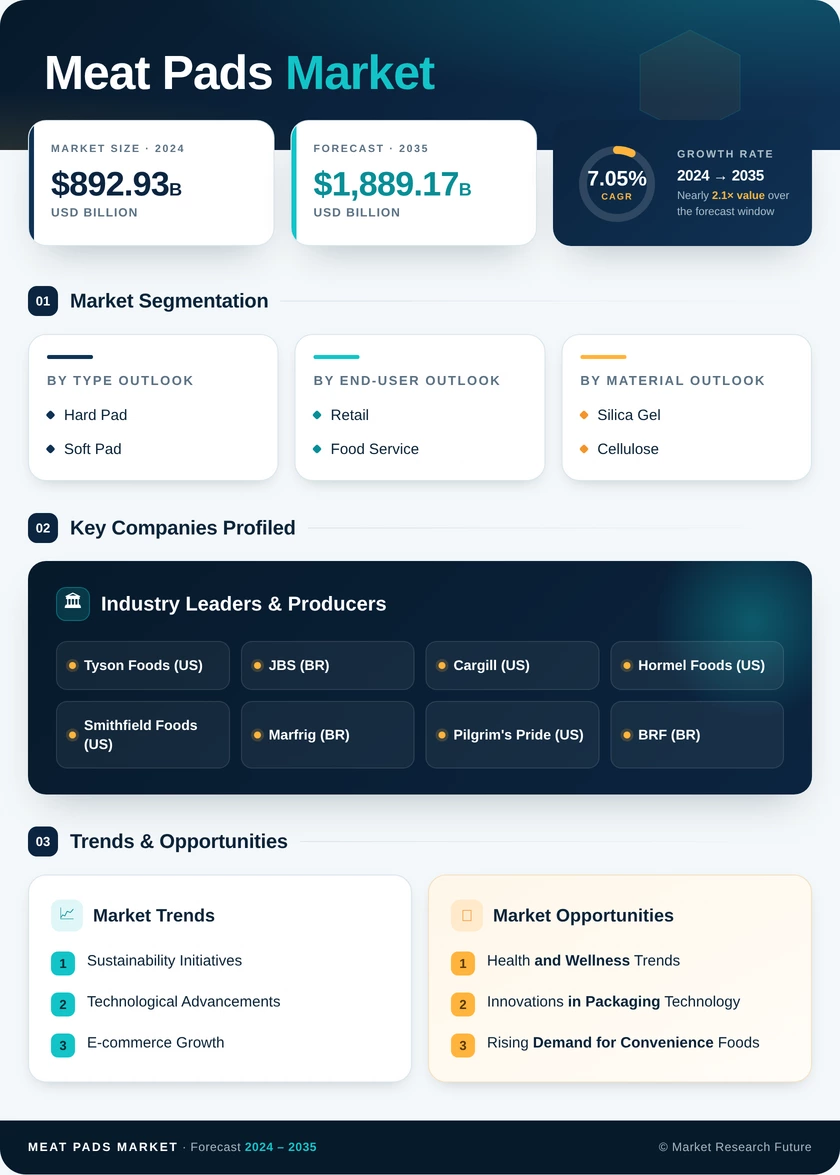 Meat Pads Market

MARKET SIZE · 2024
$892.93B
USD BILLION

FORECAST · 2035
$1,889.17B
USD BILLION

7.05%
CAGR
GROWTH RATE
2024 → 2035
Nearly 2.1× value over the forecast window

01 Market Segmentation

BY TYPE OUTLOOK
Hard Pad
Soft Pad

BY END-USER OUTLOOK
Retail
Food Service

BY MATERIAL OUTLOOK
Silica Gel
Cellulose

02 Key Companies Profiled

Industry Leaders & Producers

Tyson Foods (US)
JBS (BR)
Cargill (US)
Hormel Foods (US)
Smithfield Foods (US)
Marfrig (BR)
Pilgrim's Pride (US)
BRF (BR)

03 Trends & Opportunities

Market Trends
1 Sustainability Initiatives
2 Technological Advancements
3 E-commerce Growth

Market Opportunities
1 Health and Wellness Trends
2 Innovations in Packaging Technology
3 Rising Demand for Convenience Foods

MEAT PADS MARKET · Forecast 2024 – 2035
© Market Research Future