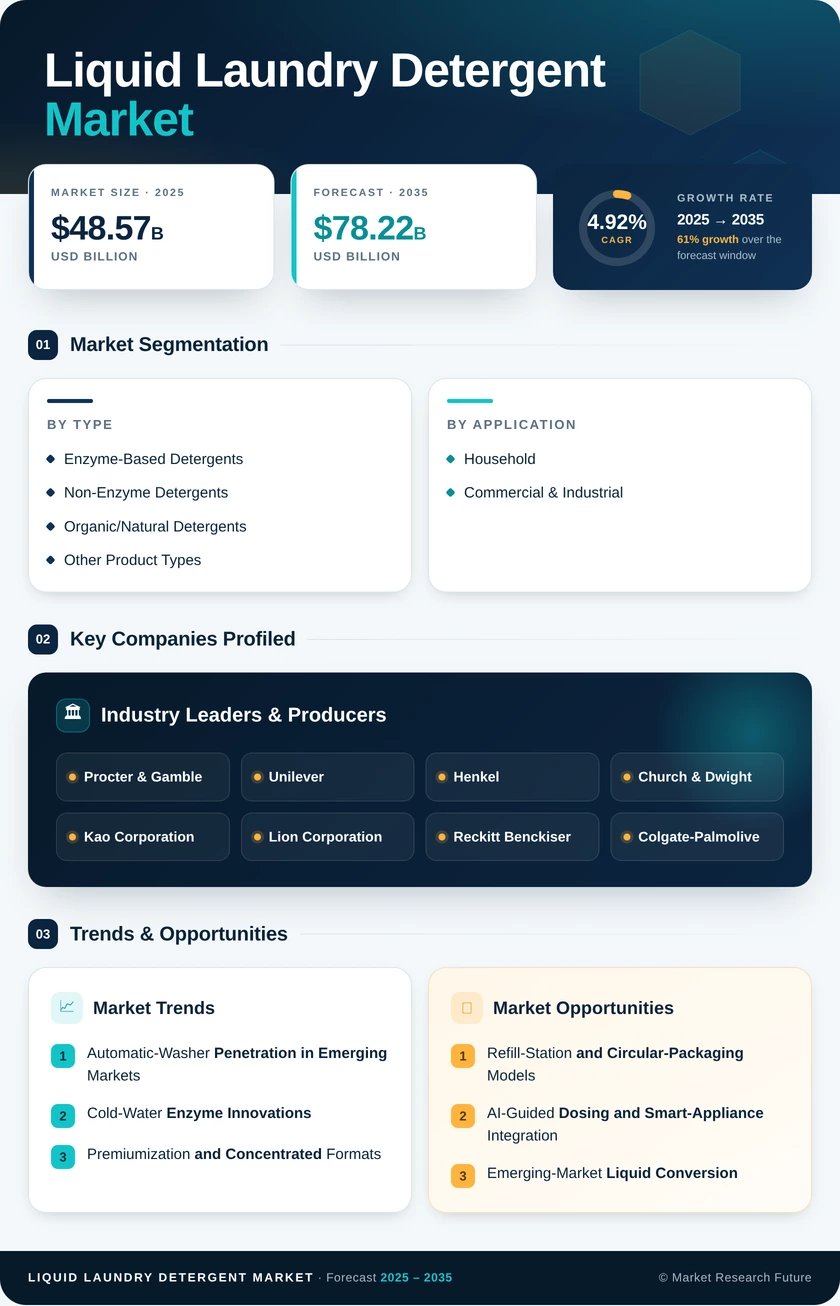 Liquid Laundry Detergent Market

MARKET SIZE · 2025
$48.57B
USD BILLION

FORECAST · 2035
$78.22B
USD BILLION

4.92%
CAGR
GROWTH RATE
2025 → 2035
61% growth over the forecast window

01 Market Segmentation

BY TYPE
Enzyme-Based Detergents
Non-Enzyme Detergents
Organic/Natural Detergents
Other Product Types

BY APPLICATION
Household
Commercial & Industrial

02 Key Companies Profiled

Industry Leaders & Producers

Procter & Gamble
Unilever
Henkel
Church & Dwight
Kao Corporation
Lion Corporation
Reckitt Benckiser
Colgate-Palmolive

03 Trends & Opportunities

Market Trends
1 Automatic-Washer Penetration in Emerging Markets
2 Cold-Water Enzyme Innovations
3 Premiumization and Concentrated Formats

Market Opportunities
1 Refill-Station and Circular-Packaging Models
2 AI-Guided Dosing and Smart-Appliance Integration
3 Emerging-Market Liquid Conversion

LIQUID LAUNDRY DETERGENT MARKET · Forecast 2025 – 2035
© Market Research Future