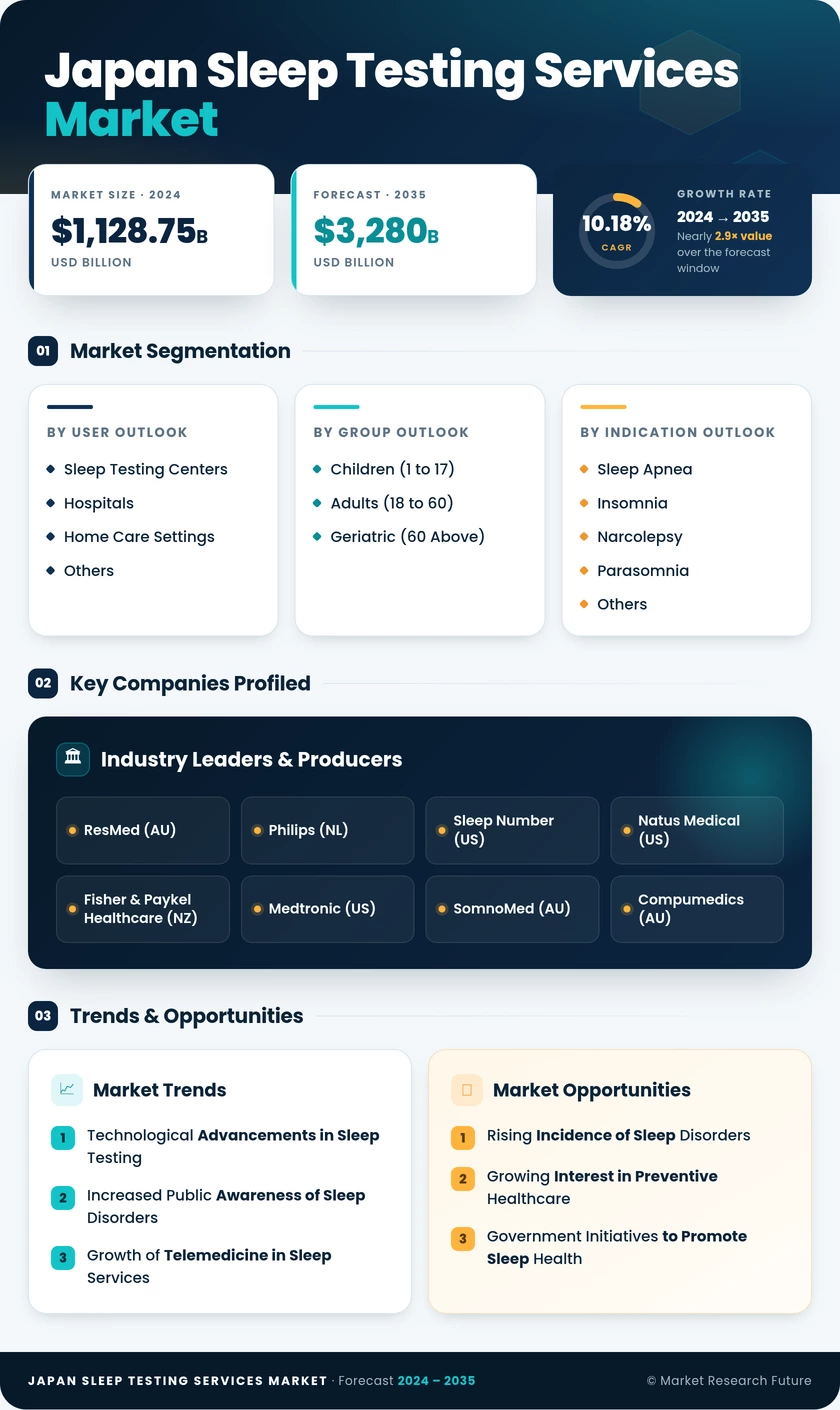 Japan Sleep Testing Services Market

MARKET SIZE · 2024
$1,128.75B
USD BILLION

FORECAST · 2035
$3,280B
USD BILLION

10.18%
CAGR
GROWTH RATE
2024 → 2035
Nearly 2.9× value over the forecast window

01 Market Segmentation

BY USER OUTLOOK
Sleep Testing Centers
Hospitals
Home Care Settings
Others

BY GROUP OUTLOOK
Children (1 to 17)
Adults (18 to 60)
Geriatric (60 Above)

BY INDICATION OUTLOOK
Sleep Apnea
Insomnia
Narcolepsy
Parasomnia
Others

02 Key Companies Profiled

Industry Leaders & Producers
ResMed (AU)
Philips (NL)
Sleep Number (US)
Natus Medical (US)
Fisher & Paykel Healthcare (NZ)
Medtronic (US)
SomnoMed (AU)
Compumedics (AU)

03 Trends & Opportunities

Market Trends
1 Technological Advancements in Sleep Testing
2 Increased Public Awareness of Sleep Disorders
3 Growth of Telemedicine in Sleep Services

Market Opportunities
1 Rising Incidence of Sleep Disorders
2 Growing Interest in Preventive Healthcare
3 Government Initiatives to Promote Sleep Health

JAPAN SLEEP TESTING SERVICES MARKET · Forecast 2024 – 2035
© Market Research Future