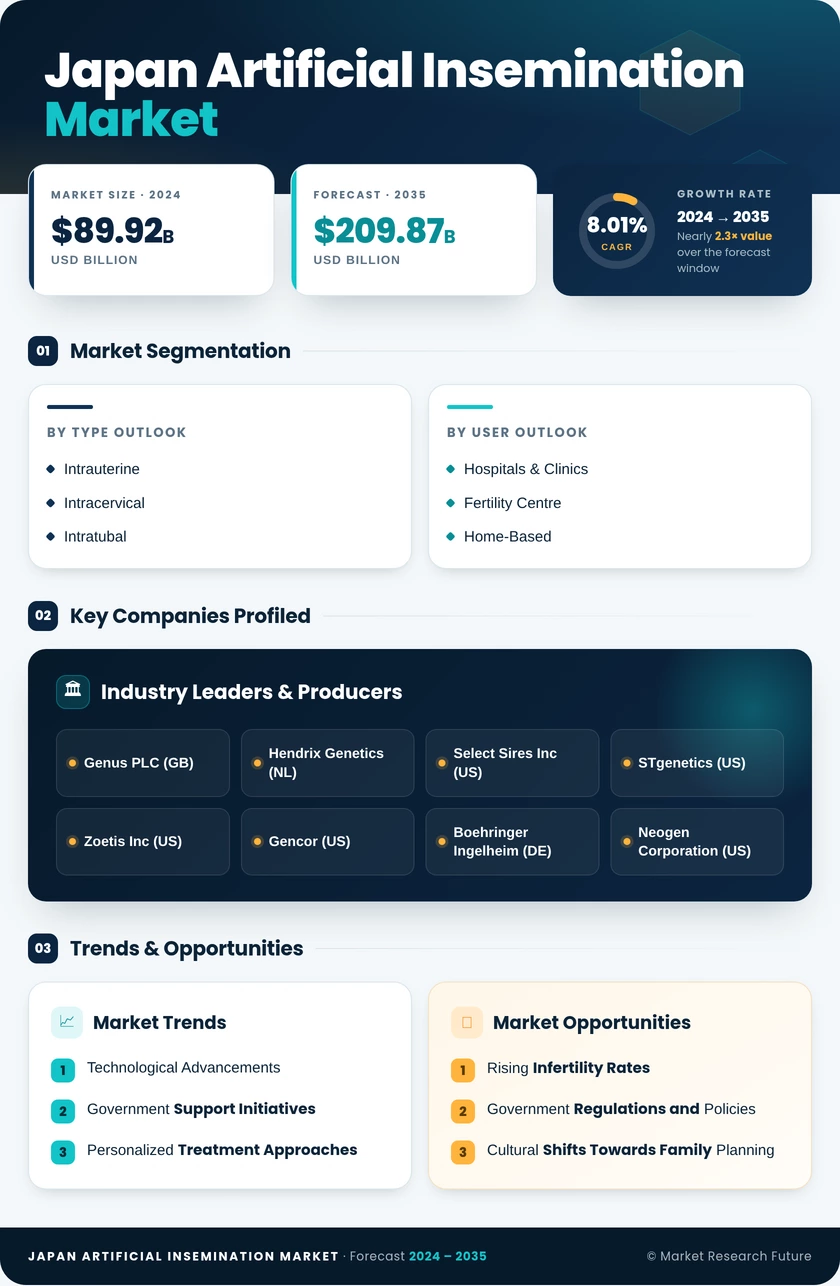 Japan Artificial Insemination Market

MARKET SIZE · 2024
$89.92B
USD BILLION

FORECAST · 2035
$209.87B
USD BILLION

8.01%
CAGR

GROWTH RATE
2024 → 2035
Nearly 2.3× value over the forecast window

01 Market Segmentation

BY TYPE OUTLOOK
Intrauterine
Intracervical
Intratubal

BY USER OUTLOOK
Hospitals & Clinics
Fertility Centre
Home-Based

02 Key Companies Profiled

Industry Leaders & Producers

Genus PLC (GB)
Hendrix Genetics (NL)
Select Sires Inc (US)
STgenetics (US)
Zoetis Inc (US)
Gencor (US)
Boehringer Ingelheim (DE)
Neogen Corporation (US)

03 Trends & Opportunities

Market Trends
1 Technological Advancements
2 Government Support Initiatives
3 Personalized Treatment Approaches

Market Opportunities
1 Rising Infertility Rates
2 Government Regulations and Policies
3 Cultural Shifts Towards Family Planning

JAPAN ARTIFICIAL INSEMINATION MARKET · Forecast 2024 – 2035
© Market Research Future