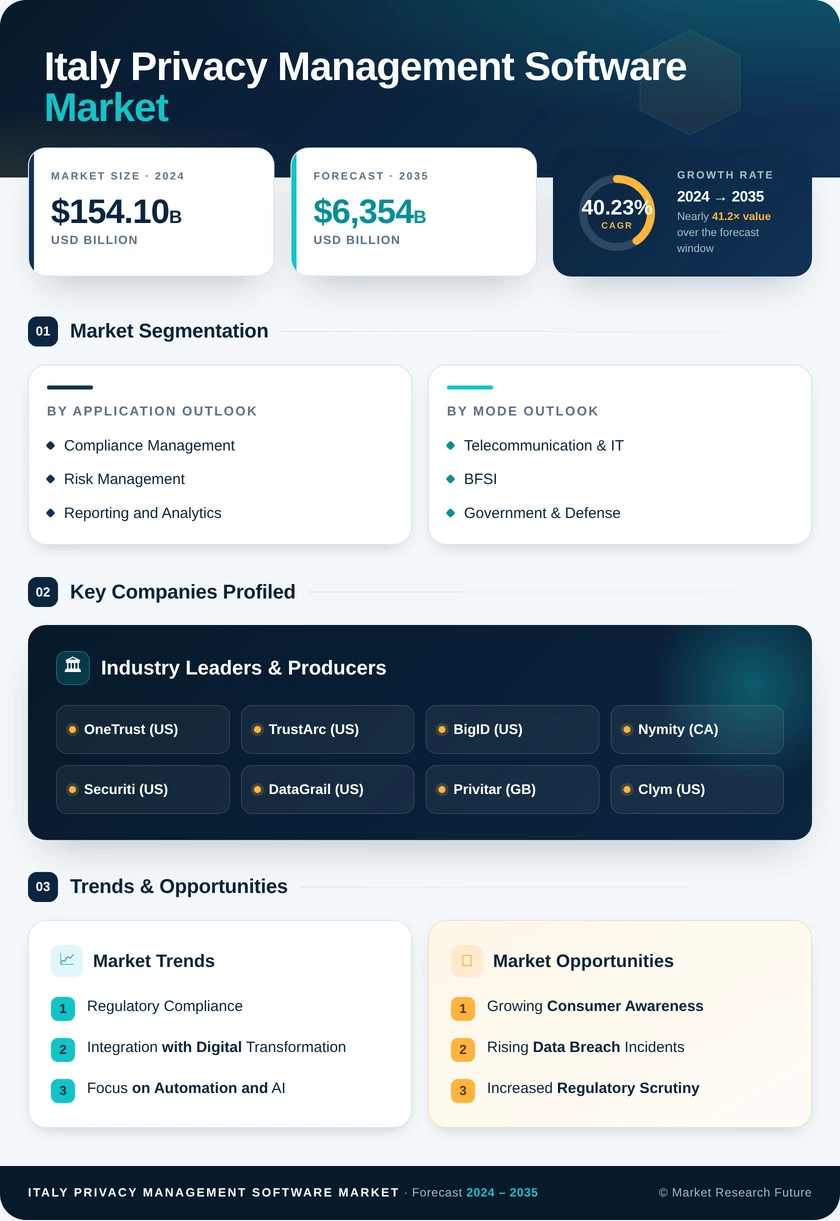 Italy Privacy Management Software Market

MARKET SIZE · 2024
$154.10B
USD BILLION

FORECAST · 2035
$6,354B
USD BILLION

40.23%
CAGR

GROWTH RATE
2024 → 2035
Nearly 41.2× value over the forecast window

01 Market Segmentation

BY APPLICATION OUTLOOK
Compliance Management
Risk Management
Reporting and Analytics

BY MODE OUTLOOK
Telecommunication & IT
BFSI
Government & Defense

02 Key Companies Profiled

Industry Leaders & Producers

OneTrust (US)
TrustArc (US)
BigID (US)
Nymity (CA)
Securiti (US)
DataGrail (US)
Privitar (GB)
Clym (US)

03 Trends & Opportunities

Market Trends
1 Regulatory Compliance
2 Integration with Digital Transformation
3 Focus on Automation and AI

Market Opportunities
1 Growing Consumer Awareness
2 Rising Data Breach Incidents
3 Increased Regulatory Scrutiny

ITALY PRIVACY MANAGEMENT SOFTWARE MARKET · Forecast 2024 – 2035
© Market Research Future