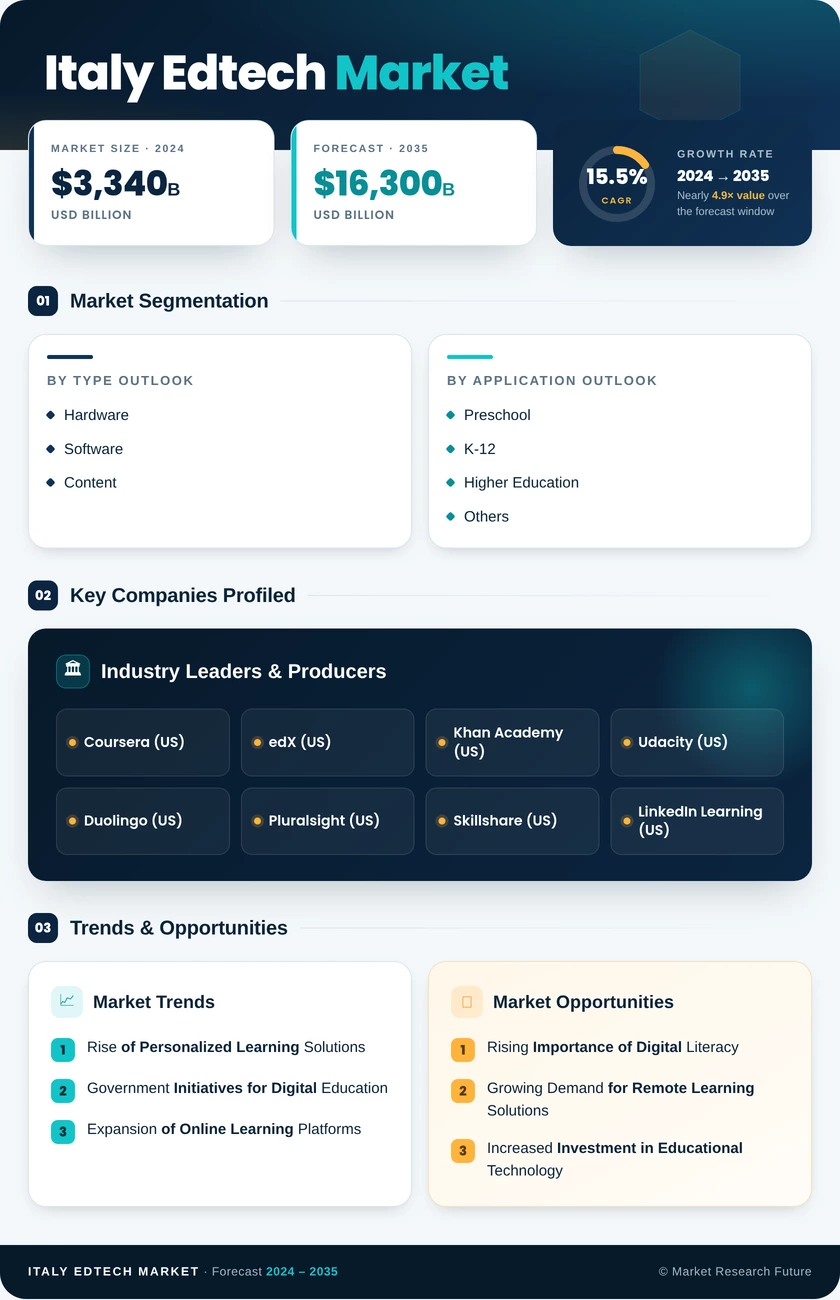 Italy Edtech Market

MARKET SIZE · 2024
$3,340B
USD BILLION

FORECAST · 2035
$16,300B
USD BILLION

15.5%
CAGR
GROWTH RATE
2024 → 2035
Nearly 4.9× value over the forecast window

01 Market Segmentation

BY TYPE OUTLOOK
Hardware
Software
Content

BY APPLICATION OUTLOOK
Preschool
K-12
Higher Education
Others

02 Key Companies Profiled

Industry Leaders & Producers
Coursera (US)
edX (US)
Khan Academy (US)
Udacity (US)
Duolingo (US)
Pluralsight (US)
Skillshare (US)
LinkedIn Learning (US)

03 Trends & Opportunities

Market Trends
1 Rise of Personalized Learning Solutions
2 Government Initiatives for Digital Education
3 Expansion of Online Learning Platforms

Market Opportunities
1 Rising Importance of Digital Literacy
2 Growing Demand for Remote Learning Solutions
3 Increased Investment in Educational Technology

ITALY EDTECH MARKET · Forecast 2024 – 2035
© Market Research Future