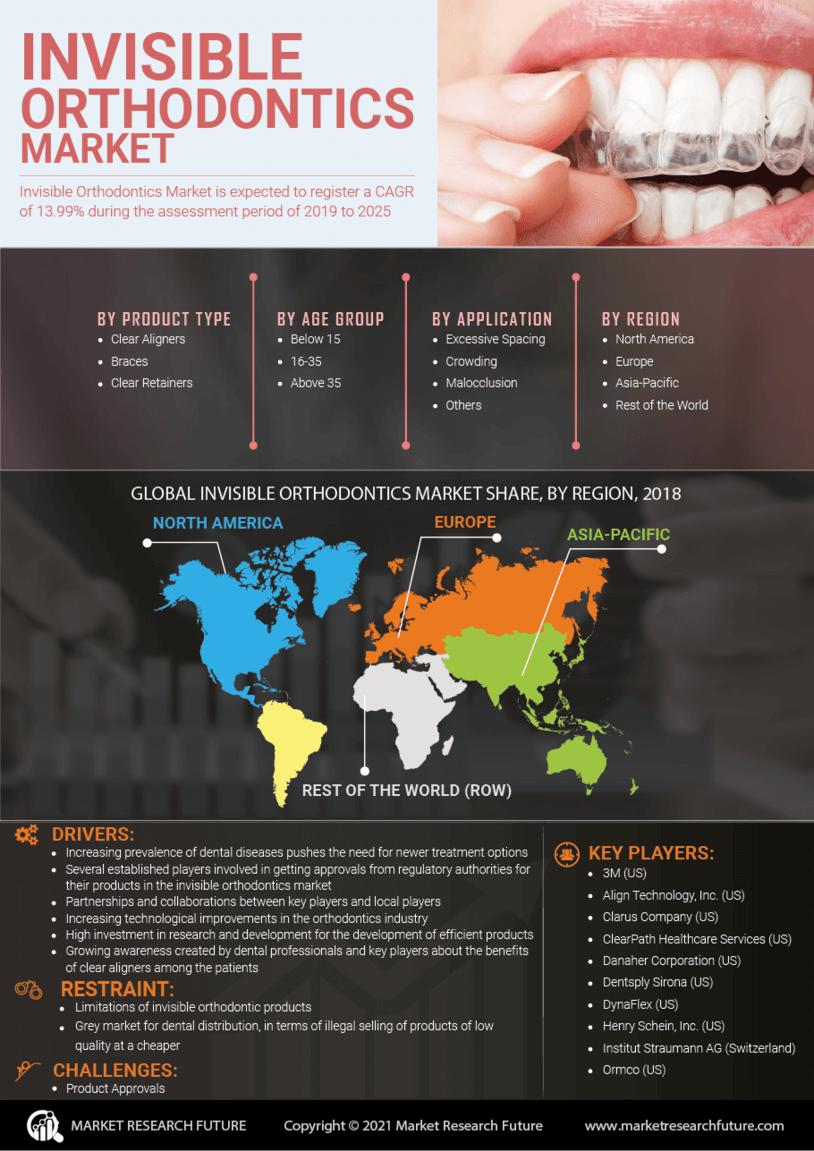 INVISIBLE ORTHODONTICS MARKET

Invisible Orthodontics Market is expected to register a CAGR of 13.99% during the assessment period of 2019 to 2025

BY PRODUCT TYPE
- Clear Aligners
- Braces
- Clear Retainers

BY AGE GROUP
- Below 15
- 16-35
- Above 35

BY APPLICATION
- Excessive Spacing
- Crowding
- Malocclusion
- Others

BY REGION
- North America
- Europe
- Asia-Pacific
- Rest of the World

GLOBAL INVISIBLE ORTHODONTICS MARKET SHARE, BY REGION, 2018

NORTH AMERICA
EUROPE
ASIA-PACIFIC
REST OF THE WORLD (ROW)

DRIVERS:
- Increasing prevalence of dental diseases pushes the need for newer treatment options
- Several established players involved in getting approvals from regulatory authorities for their products in the invisible orthodontics market
- Partnerships and collaborations between key players and local players
- Increasing technological improvements in the orthodontics industry
- High investment in research and development for the development of efficient products
- Growing awareness created by dental professionals and key players about the benefits of clear aligners among the patients

RESTRAINT:
- Limitations of invisible orthodontic products
- Grey market for dental distribution, in terms of illegal selling of products of low quality at a cheaper

CHALLENGES:
- Product Approvals

KEY PLAYERS:
- 3M (US)
- Align Technology, Inc. (US)
- Clarus Company (US)
- ClearPath Healthcare Services (US)
- Danaher Corporation (US)
- Dentsply Sirona (US)
- DynaFlex (US)
- Henry Schein, Inc. (US)
- Institut Straumann AG (Switzerland)
- Ormco (US)

MARKET RESEARCH FUTURE
Copyright © 2021 Market Research Future
www.marketresearchfuture.com