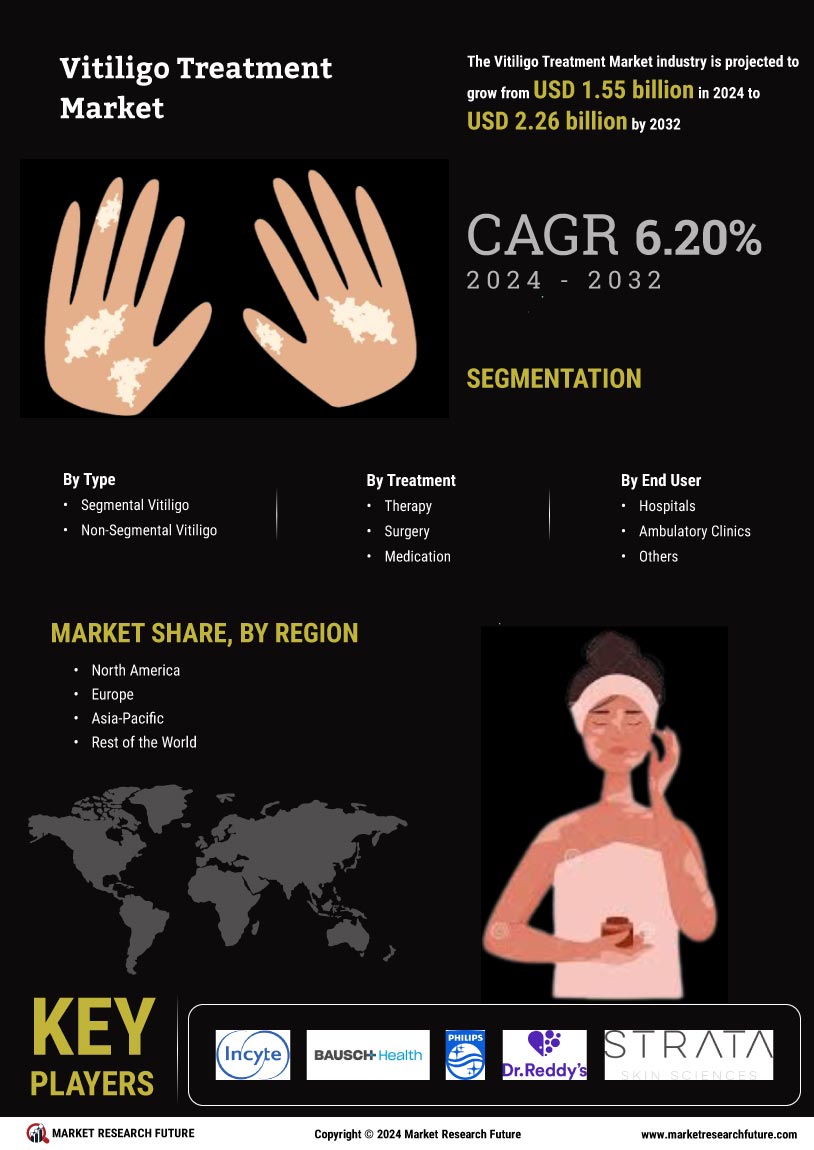 Vitiligo Treatment Market

The Vitiligo Treatment Market industry is projected to grow from USD 1.55 billion in 2024 to USD 2.26 billion by 2032

CAGR 6.20%
2024 - 2032

SEGMENTATION

By Type
• Segmental Vitiligo
• Non-Segmental Vitiligo

By Treatment
• Therapy
• Surgery
• Medication

By End User
• Hospitals
• Ambulatory Clinics
• Others

MARKET SHARE, BY REGION
• North America
• Europe
• Asia-Pacific
• Rest of the World

KEY PLAYERS

Incyte
BAUSCH Health
PHILIPS
Dr.Reddy's
STRATA SKIN SCIENCES

MARKET RESEARCH FUTURE
Copyright © 2024 Market Research Future
www.marketresearchfuture.com