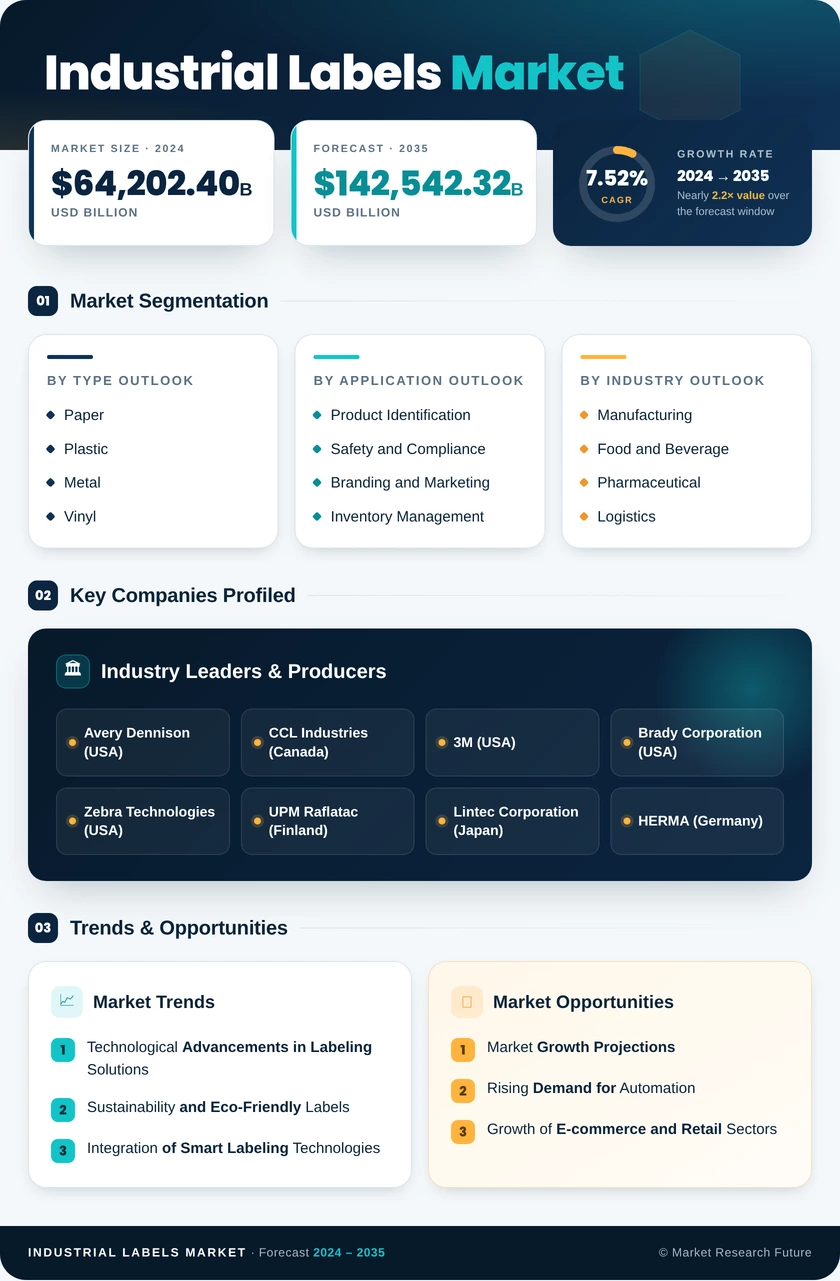 Industrial Labels Market

MARKET SIZE · 2024
$64,202.40B
USD BILLION

FORECAST · 2035
$142,542.32B
USD BILLION

7.52%
CAGR

GROWTH RATE
2024 → 2035
Nearly 2.2× value over the forecast window

01 Market Segmentation

BY TYPE OUTLOOK
Paper
Plastic
Metal
Vinyl

BY APPLICATION OUTLOOK
Product Identification
Safety and Compliance
Branding and Marketing
Inventory Management

BY INDUSTRY OUTLOOK
Manufacturing
Food and Beverage
Pharmaceutical
Logistics

02 Key Companies Profiled

Industry Leaders & Producers

Avery Dennison (USA)
CCL Industries (Canada)
3M (USA)
Brady Corporation (USA)
Zebra Technologies (USA)
UPM Raflatac (Finland)
Lintec Corporation (Japan)
HERMA (Germany)

03 Trends & Opportunities

Market Trends
1 Technological Advancements in Labeling Solutions
2 Sustainability and Eco-Friendly Labels
3 Integration of Smart Labeling Technologies

Market Opportunities
1 Market Growth Projections
2 Rising Demand for Automation
3 Growth of E-commerce and Retail Sectors

INDUSTRIAL LABELS MARKET · Forecast 2024 – 2035
© Market Research Future