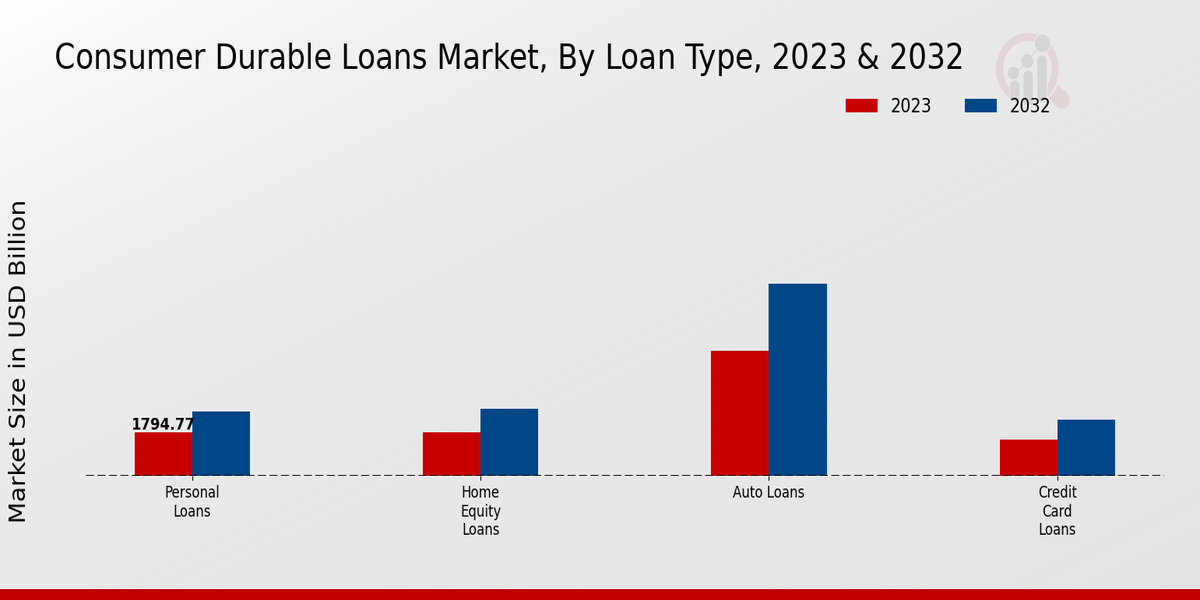 Consumer Durable Loans Market, By Loan Type, 2023 & 2032

2023
2032

Market Size in USD Billion

1794.77

Personal Loans
Home Equity Loans
Auto Loans
Credit Card Loans