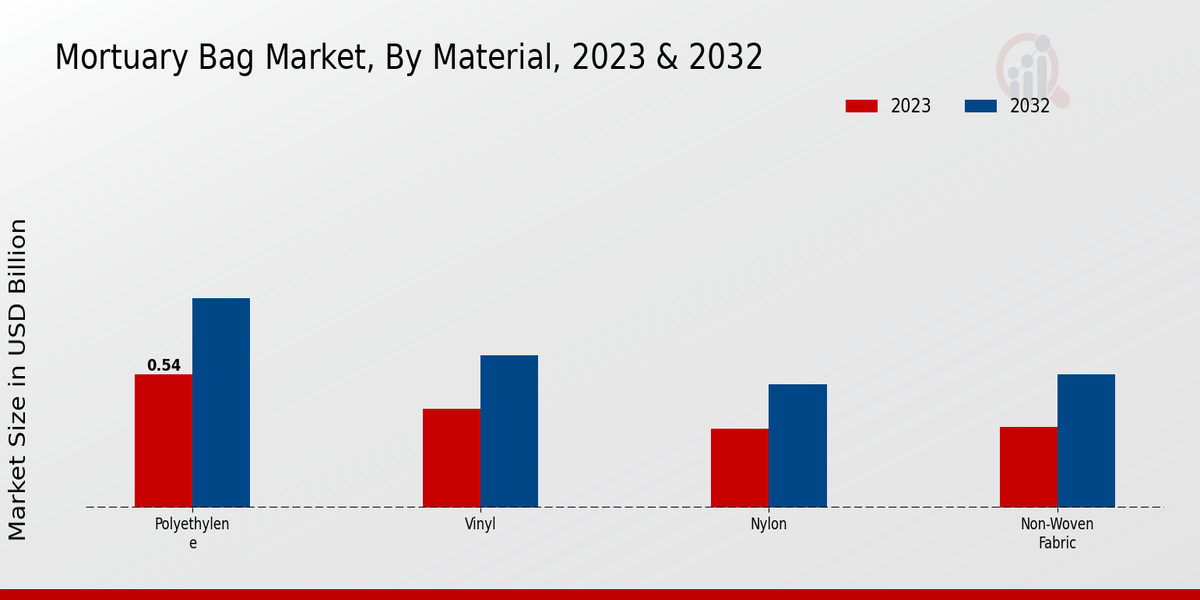 Mortuary Bag Market, By Material, 2023 & 2032

2023
2032

Market Size in USD Billion

0.54

Polyethylene

Vinyl

Nylon

Non-Woven Fabric