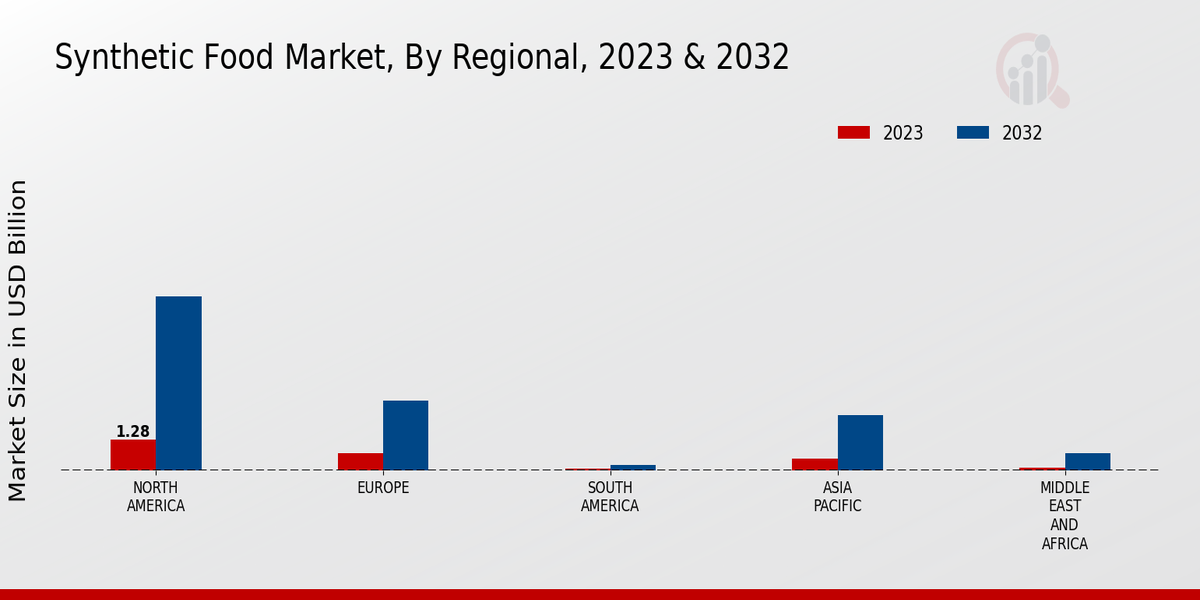 Synthetic Food Market, By Regional, 2023 & 2032

2023 2032

Market Size in USD Billion

1.28

NORTH AMERICA

EUROPE

SOUTH AMERICA

ASIA PACIFIC

MIDDLE EAST AND AFRICA