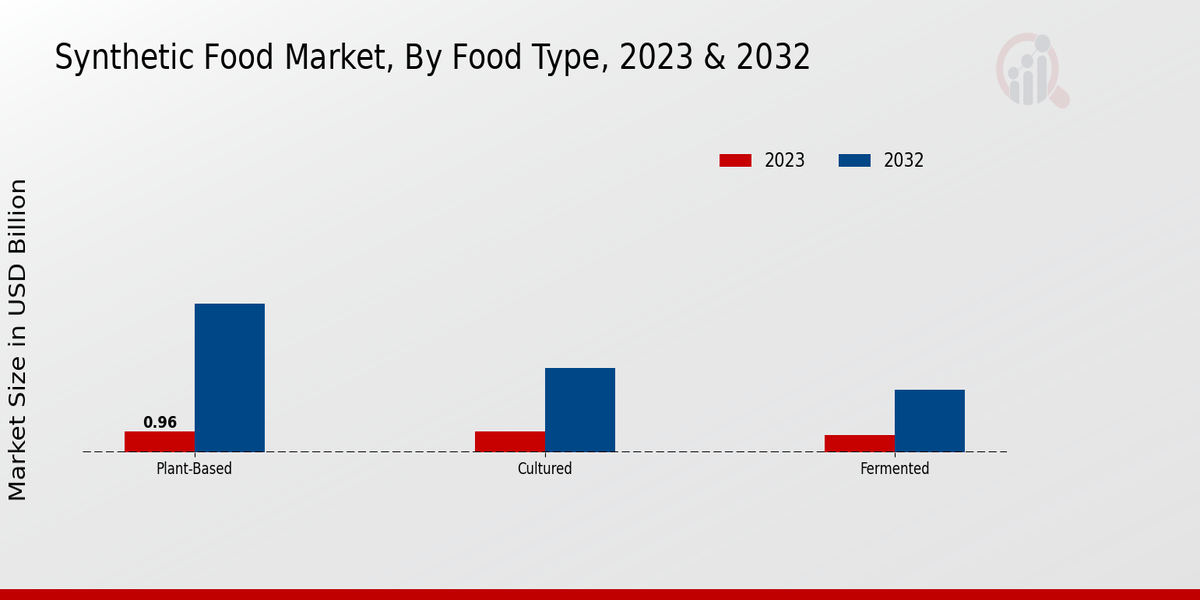 Synthetic Food Market, By Food Type, 2023 & 2032

2023
2032

Market Size in USD Billion

0.96

Plant-Based
Cultured
Fermented