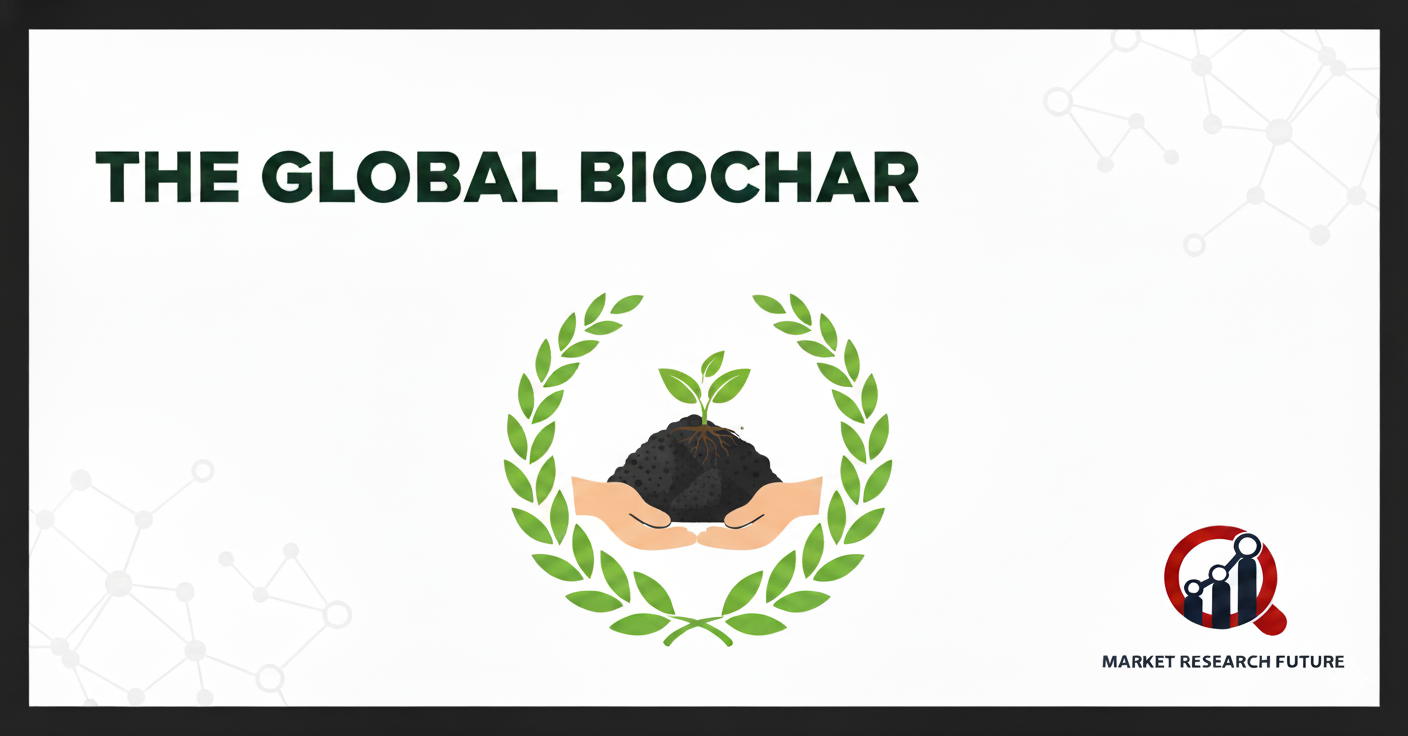 THE GLOBAL BIOCHAR

MARKET RESEARCH FUTURE