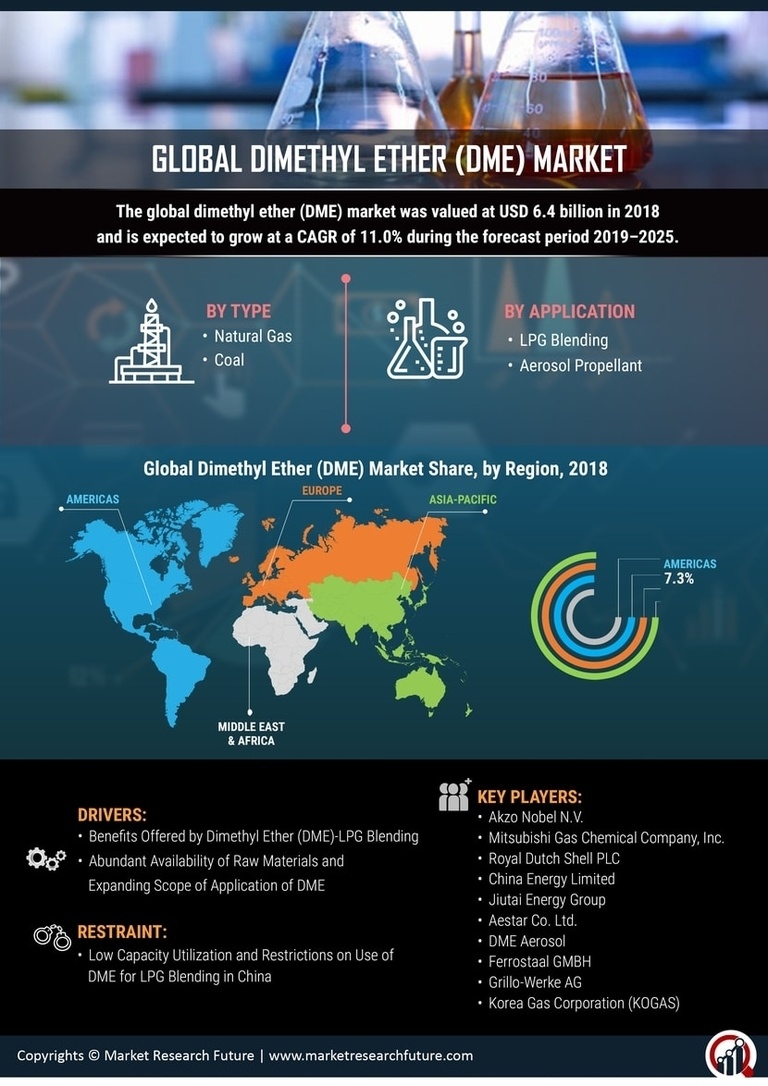 GLOBAL DIMETHYL ETHER (DME) MARKET

The global dimethyl ether (DME) market was valued at USD 6.4 billion in 2018 and is expected to grow at a CAGR of 11.0% during the forecast period 2019–2025.

BY TYPE
• Natural Gas
• Coal

BY APPLICATION
• LPG Blending
• Aerosol Propellant

Global Dimethyl Ether (DME) Market Share, by Region, 2018

AMERICAS
EUROPE
ASIA-PACIFIC
MIDDLE EAST & AFRICA

AMERICAS
7.3%

DRIVERS:
• Benefits Offered by Dimethyl Ether (DME)-LPG Blending
• Abundant Availability of Raw Materials and Expanding Scope of Application of DME

RESTRAINT:
• Low Capacity Utilization and Restrictions on Use of DME for LPG Blending in China

KEY PLAYERS:
• Akzo Nobel N.V.
• Mitsubishi Gas Chemical Company, Inc.
• Royal Dutch Shell PLC
• China Energy Limited
• Jiutai Energy Group
• Aestar Co. Ltd.
• DME Aerosol
• Ferrostaal GMBH
• Grillo-Werke AG
• Korea Gas Corporation (KOGAS)

Copyrights © Market Research Future | www.marketresearchfuture.com