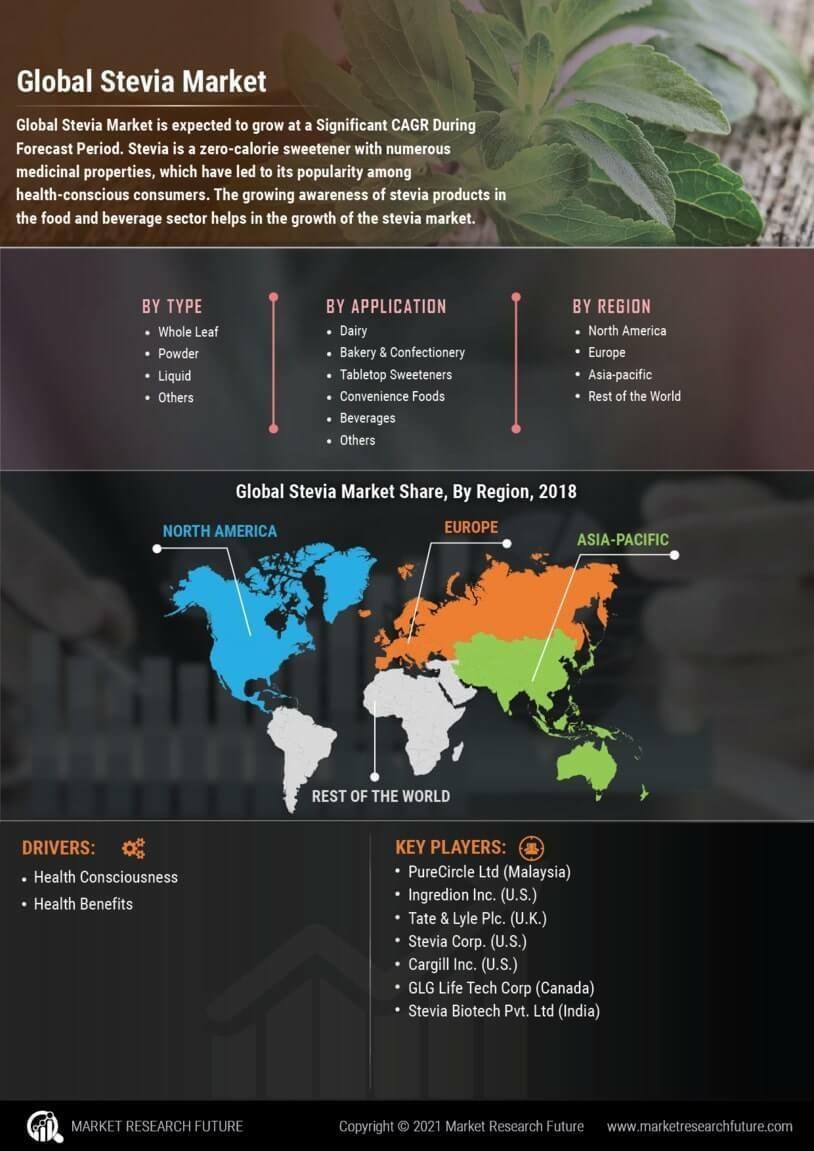 Global Stevia Market

Global Stevia Market is expected to grow at a Significant CAGR During Forecast Period. Stevia is a zero-calorie sweetener with numerous medicinal properties, which have led to its popularity among health-conscious consumers. The growing awareness of stevia products in the food and beverage sector helps in the growth of the stevia market.

BY TYPE
• Whole Leaf
• Powder
• Liquid
• Others

BY APPLICATION
• Dairy
• Bakery & Confectionery
• Tabletop Sweeteners
• Convenience Foods
• Beverages
• Others

BY REGION
• North America
• Europe
• Asia-pacific
• Rest of the World

Global Stevia Market Share, By Region, 2018

NORTH AMERICA
EUROPE
ASIA-PACIFIC
REST OF THE WORLD

DRIVERS:
• Health Consciousness
• Health Benefits

KEY PLAYERS:
• PureCircle Ltd (Malaysia)
• Ingredion Inc. (U.S.)
• Tate & Lyle Plc. (U.K.)
• Stevia Corp. (U.S.)
• Cargill Inc. (U.S.)
• GLG Life Tech Corp (Canada)
• Stevia Biotech Pvt. Ltd (India)

MARKET RESEARCH FUTURE
Copyright © 2021 Market Research Future
www.marketresearchfuture.com