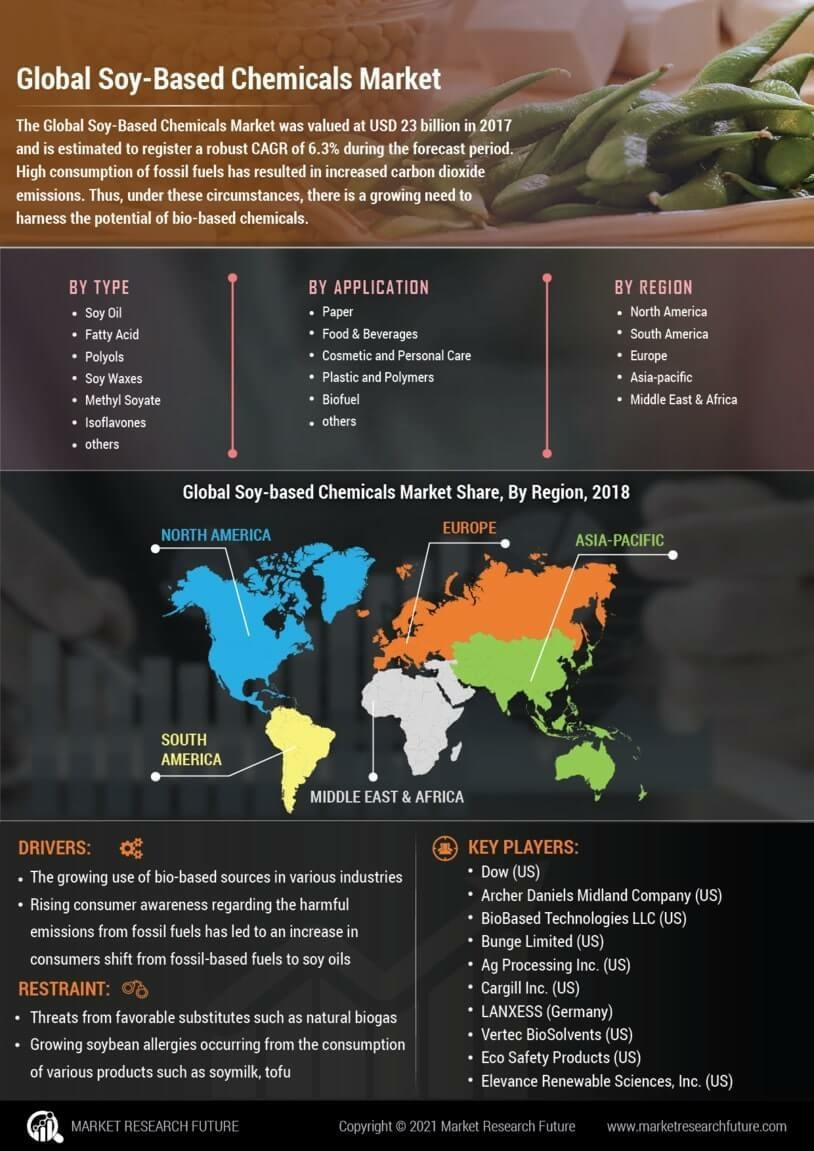 Global Soy-Based Chemicals Market

The Global Soy-Based Chemicals Market was valued at USD 23 billion in 2017 and is estimated to register a robust CAGR of 6.3% during the forecast period. High consumption of fossil fuels has resulted in increased carbon dioxide emissions. Thus, under these circumstances, there is a growing need to harness the potential of bio-based chemicals.

BY TYPE
- Soy Oil
- Fatty Acid
- Polyols
- Soy Waxes
- Methyl Soyate
- Isoflavones
- others

BY APPLICATION
- Paper
- Food & Beverages
- Cosmetic and Personal Care
- Plastic and Polymers
- Biofuel
- others

BY REGION
- North America
- South America
- Europe
- Asia-pacific
- Middle East & Africa

Global Soy-based Chemicals Market Share, By Region, 2018

NORTH AMERICA
EUROPE
ASIA-PACIFIC
SOUTH AMERICA
MIDDLE EAST & AFRICA

DRIVERS:
- The growing use of bio-based sources in various industries
- Rising consumer awareness regarding the harmful emissions from fossil fuels has led to an increase in consumers shift from fossil-based fuels to soy oils

RESTRAINT:
- Threats from favorable substitutes such as natural biogas
- Growing soybean allergies occurring from the consumption of various products such as soymilk, tofu

KEY PLAYERS:
- Dow (US)
- Archer Daniels Midland Company (US)
- BioBased Technologies LLC (US)
- Bunge Limited (US)
- Ag Processing Inc. (US)
- Cargill Inc. (US)
- LANXESS (Germany)
- Vertec BioSolvents (US)
- Eco Safety Products (US)
- Elevance Renewable Sciences, Inc. (US)

MARKET RESEARCH FUTURE
Copyright © 2021 Market Research Future
www.marketresearchfuture.com