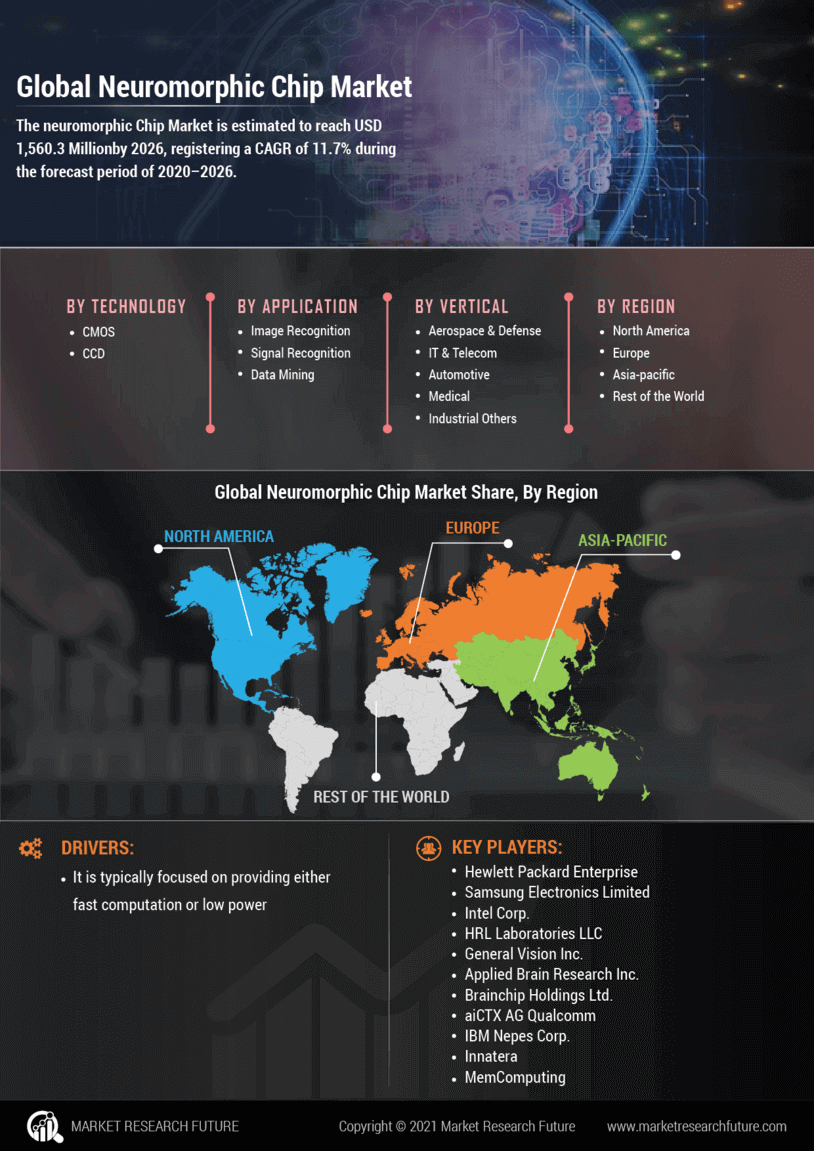 Global Neuromorphic Chip Market

The neuromorphic Chip Market is estimated to reach USD 1,560.3 Millionby 2026, registering a CAGR of 11.7% during the forecast period of 2020–2026.

BY TECHNOLOGY
• CMOS
• CCD

BY APPLICATION
• Image Recognition
• Signal Recognition
• Data Mining

BY VERTICAL
• Aerospace & Defense
• IT & Telecom
• Automotive
• Medical
• Industrial Others

BY REGION
• North America
• Europe
• Asia-pacific
• Rest of the World

Global Neuromorphic Chip Market Share, By Region

NORTH AMERICA
EUROPE
ASIA-PACIFIC
REST OF THE WORLD

DRIVERS:
• It is typically focused on providing either fast computation or low power

KEY PLAYERS:
• Hewlett Packard Enterprise
• Samsung Electronics Limited
• Intel Corp.
• HRL Laboratories LLC
• General Vision Inc.
• Applied Brain Research Inc.
• Brainchip Holdings Ltd.
• aiCTX AG Qualcomm
• IBM Nepes Corp.
• Innatera
• MemComputing

MARKET RESEARCH FUTURE
Copyright © 2021 Market Research Future
www.marketresearchfuture.com