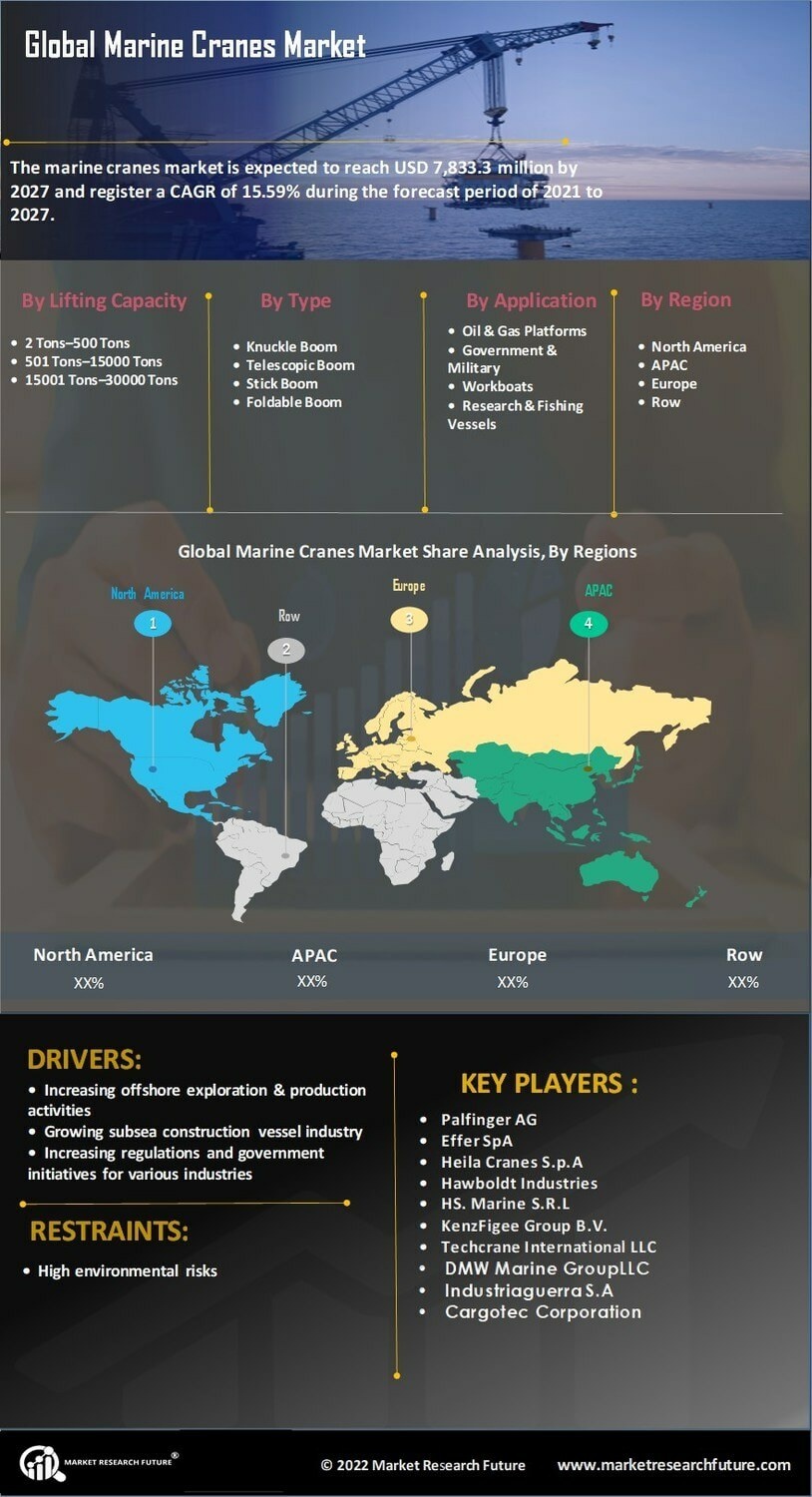 Global Marine Cranes Market

The marine cranes market is expected to reach USD 7,833.3 million by 2027 and register a CAGR of 15.59% during the forecast period of 2021 to 2027.

By Lifting Capacity
• 2 Tons–500 Tons
• 501 Tons–15000 Tons
• 15001 Tons–30000 Tons

By Type
• Knuckle Boom
• Telescopic Boom
• Stick Boom
• Foldable Boom

By Application
• Oil & Gas Platforms
• Government & Military
• Workboats
• Research & Fishing Vessels

By Region
• North America
• APAC
• Europe
• Row

Global Marine Cranes Market Share Analysis, By Regions

North America
1
Row
2
Europe
3
APAC
4

| North America | APAC | Europe | Row |
|---|---|---|---|
| XX% | XX% | XX% | XX% |

DRIVERS:
• Increasing offshore exploration & production activities
• Growing subsea construction vessel industry
• Increasing regulations and government initiatives for various industries

RESTRAINTS:
• High environmental risks

KEY PLAYERS :
• Palfinger AG
• Effer SpA
• Heila Cranes S.p.A
• Hawboldt Industries
• HS. Marine S.R.L
• KenzFigee Group B.V.
• Techcrane International LLC
• DMW Marine GroupLLC
• Industriaguerra S.A
• Cargotec Corporation

MARKET RESEARCH FUTURE®
© 2022 Market Research Future
www.marketresearchfuture.com